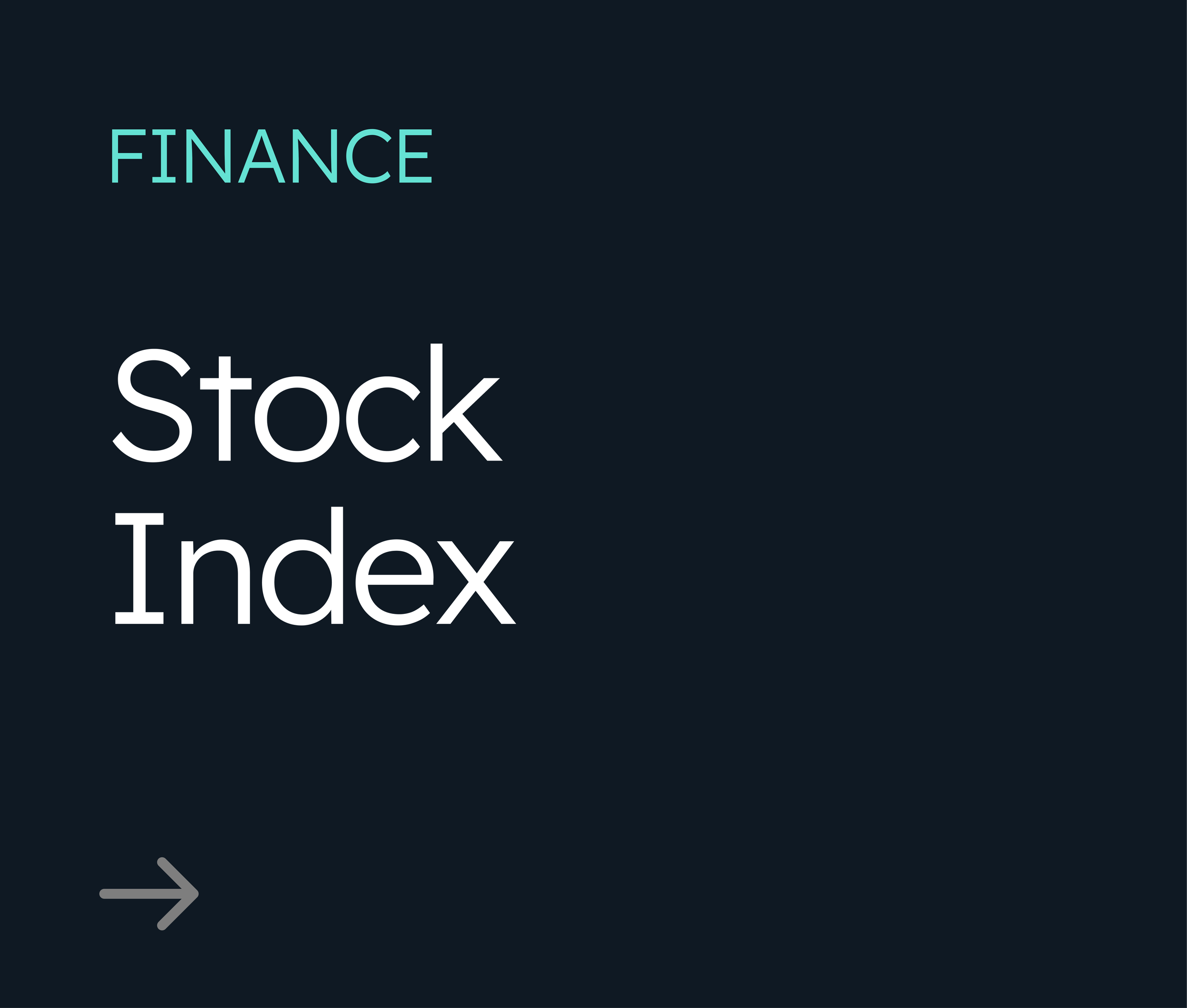 FINANCE

Stock
Index