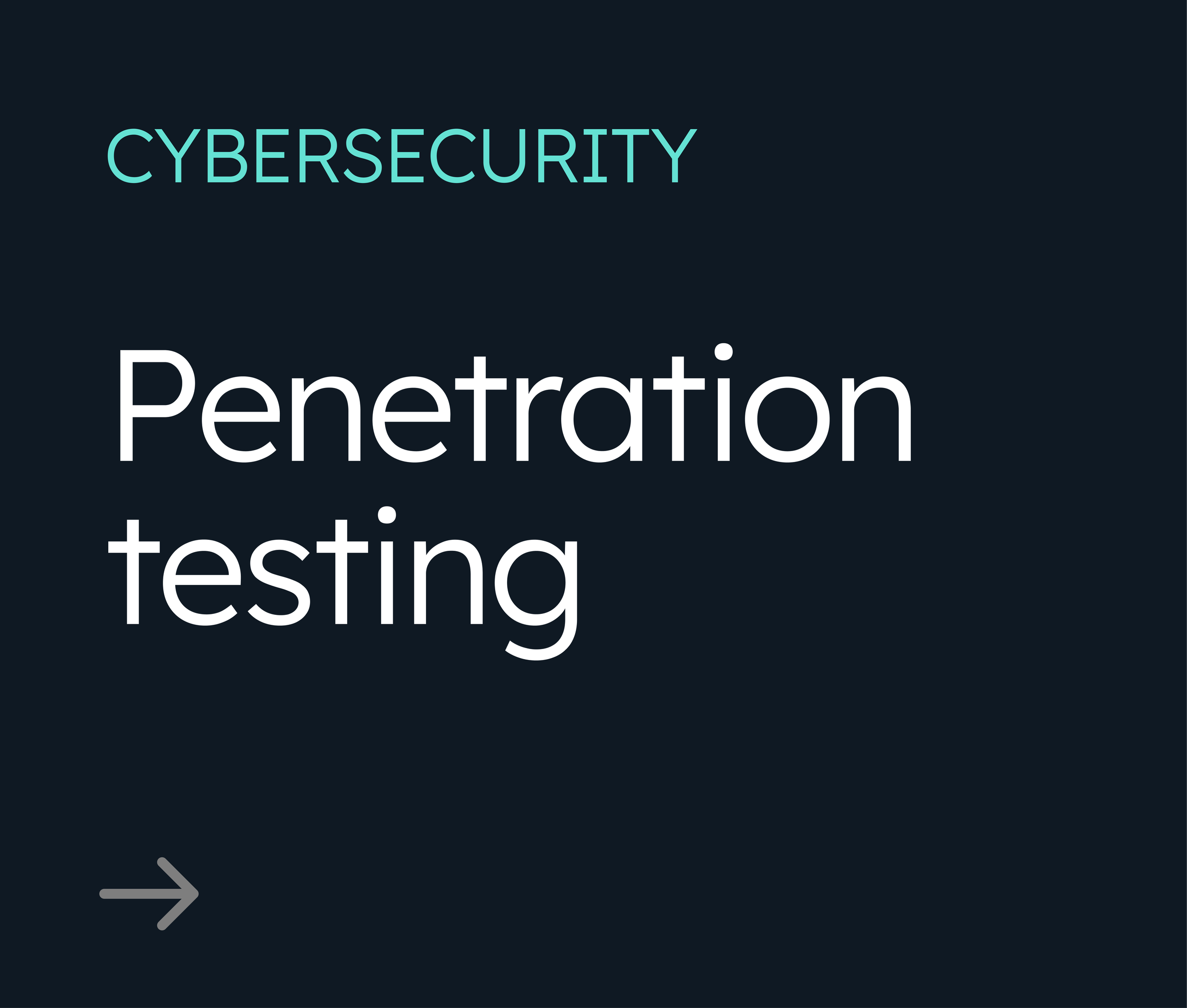 CYBERSECURITY

Penetration testing

→