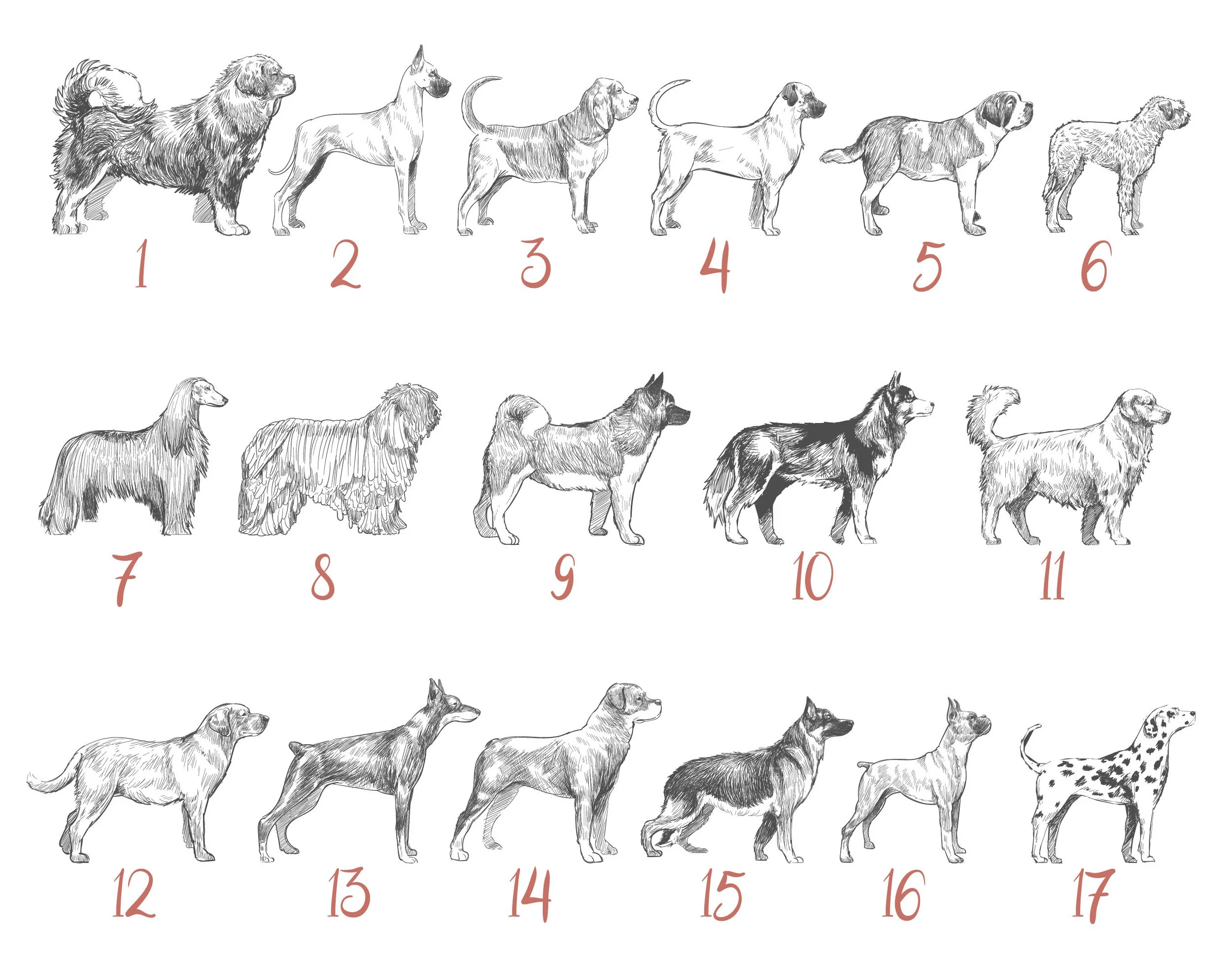 1 2 3 4 5 6

7 8 9 10 11

12 13 14 15 16 17