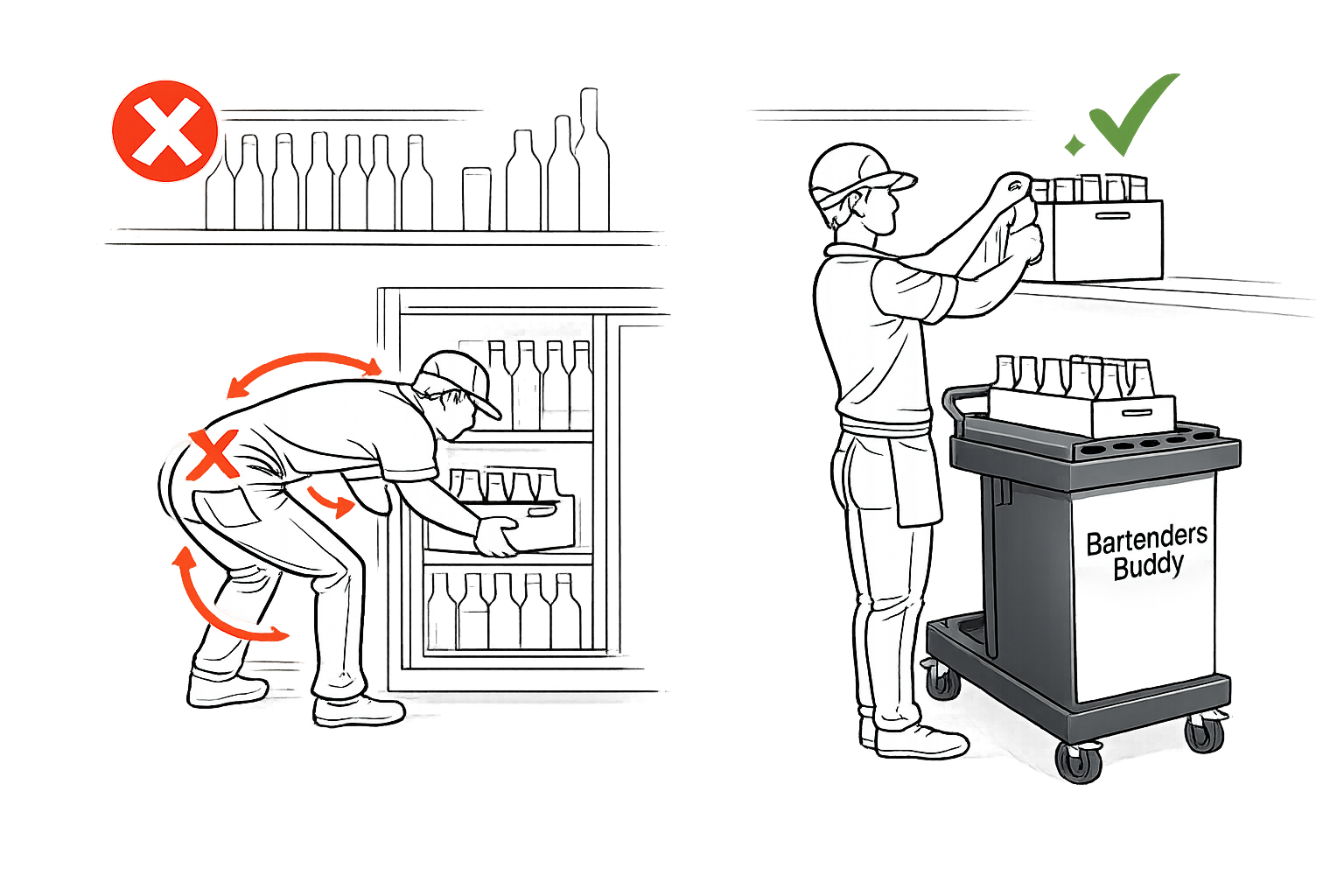 Bartenders Buddy