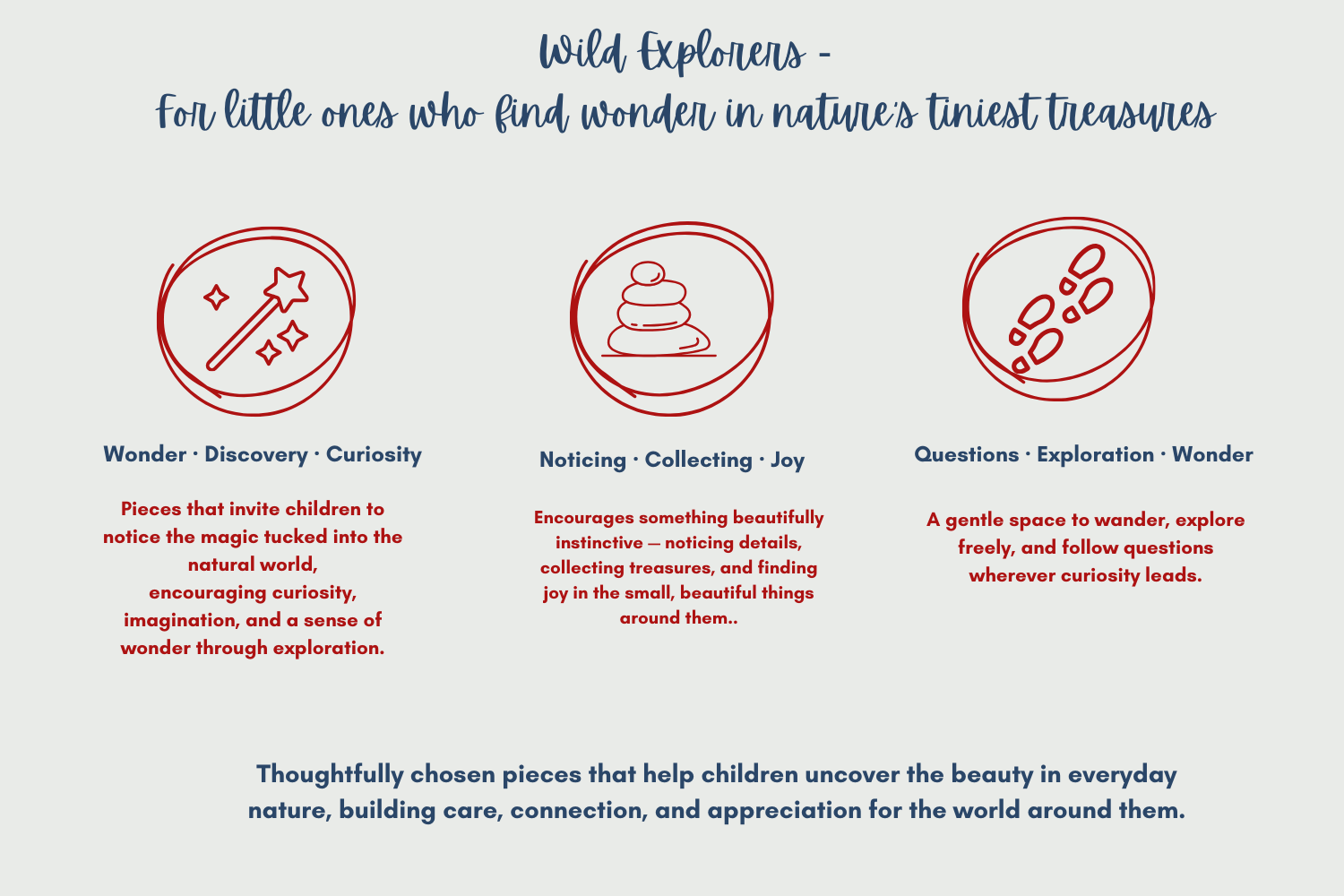 Wild Explorers -
For little ones who find wonder in nature's tiniest treasures

Wonder · Discovery · Curiosity

Pieces that invite children to notice the magic tucked into the natural world, encouraging curiosity, imagination, and a sense of wonder through exploration.

Noticing · Collecting · Joy

Encourages something beautifully instinctive — noticing details, collecting treasures, and finding joy in the small, beautiful things around them..

Questions · Exploration · Wonder

A gentle space to wander, explore freely, and follow questions wherever curiosity leads.

Thoughtfully chosen pieces that help children uncover the beauty in everyday nature, building care, connection, and appreciation for the world around them.