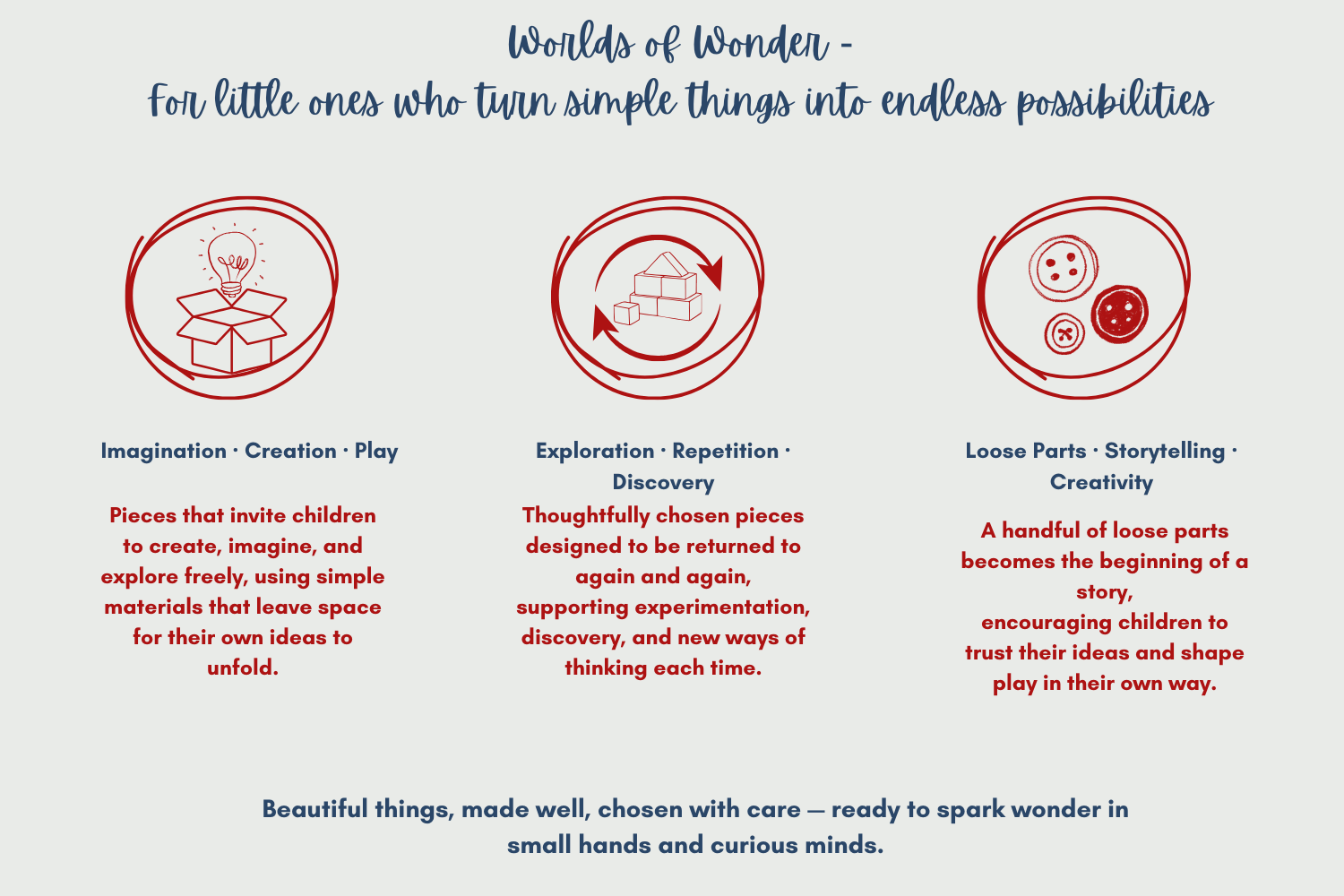 Worlds of Wonder -
For little ones who turn simple things into endless possibilities

Imagination · Creation · Play

Pieces that invite children to create, imagine, and explore freely, using simple materials that leave space for their own ideas to unfold.

Exploration · Repetition · Discovery

Thoughtfully chosen pieces designed to be returned to again and again, supporting experimentation, discovery, and new ways of thinking each time.

Loose Parts · Storytelling · Creativity

A handful of loose parts becomes the beginning of a story,
encouraging children to trust their ideas and shape play in their own way.

Beautiful things, made well, chosen with care — ready to spark wonder in small hands and curious minds.