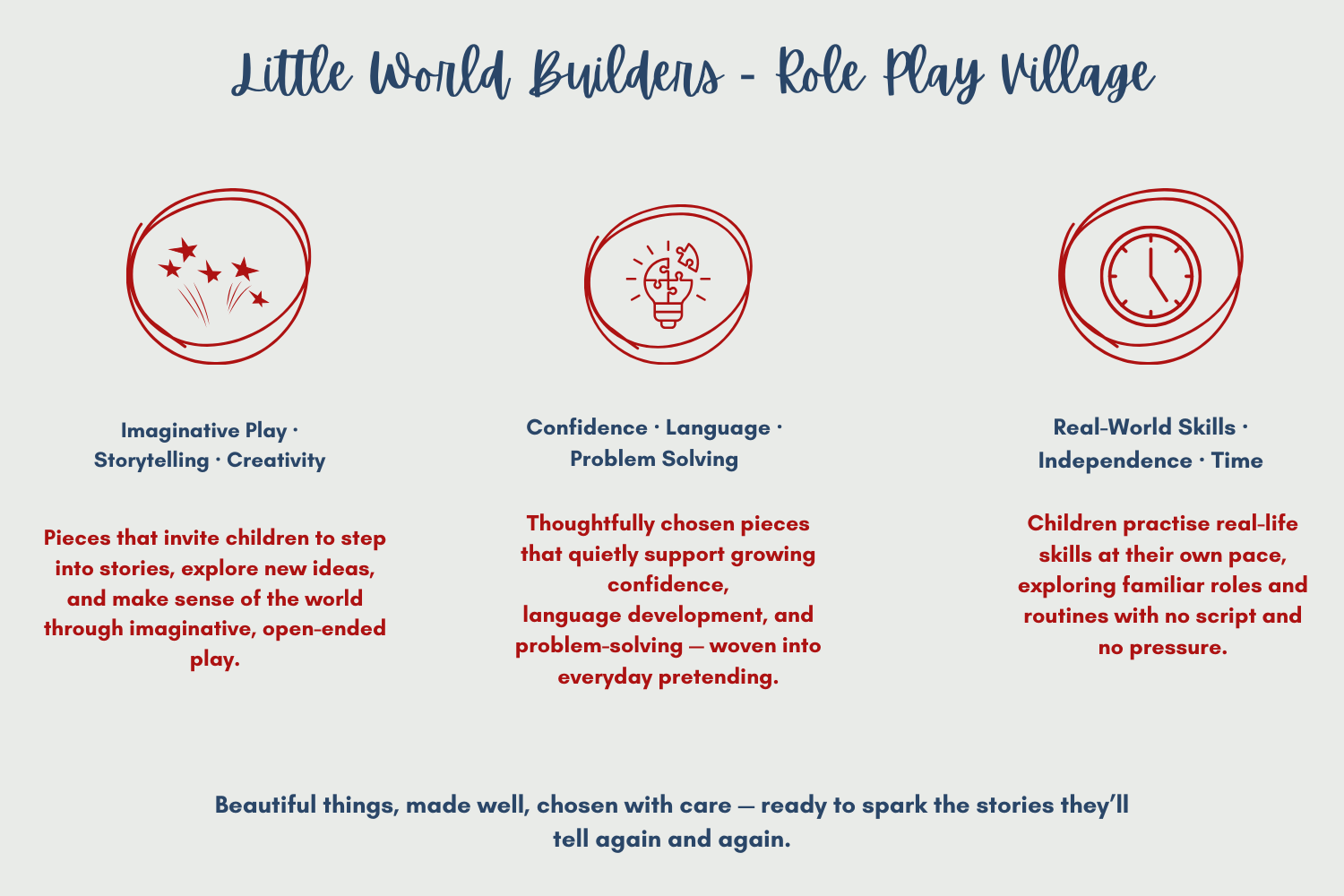 Little World Builders - Role Play Village

Imaginative Play · Storytelling · Creativity

Pieces that invite children to step into stories, explore new ideas, and make sense of the world through imaginative, open-ended play.

Confidence · Language · Problem Solving

Thoughtfully chosen pieces that quietly support growing confidence,
language development, and problem-solving — woven into everyday pretending.

Real-World Skills · Independence · Time

Children practise real-life skills at their own pace, exploring familiar roles and routines with no script and no pressure.

Beautiful things, made well, chosen with care — ready to spark the stories they'll tell again and again.