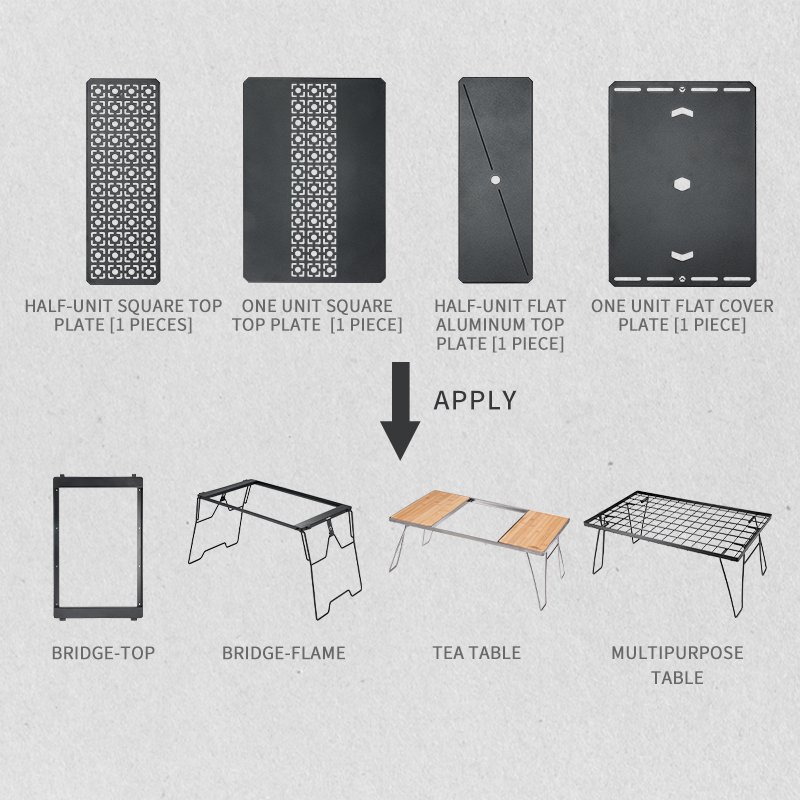 HALF-UNIT SQUARE TOP PLATE [1 PIECES]

ONE UNIT SQUARE TOP PLATE [1 PIECE]

HALF-UNIT FLAT ALUMINUM TOP PLATE [1 PIECE]

ONE UNIT FLAT COVER PLATE [1 PIECE]

APPLY

BRIDGE-TOP

BRIDGE-FLAME

TEA TABLE

MULTIPURPOSE TABLE