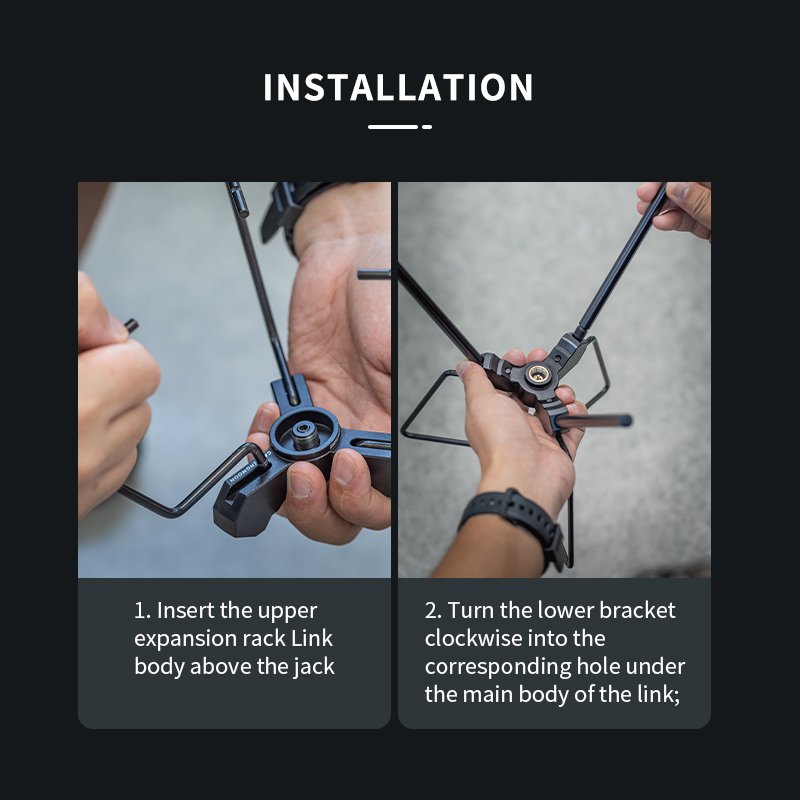 INSTALLATION

1. Insert the upper expansion rack Link body above the jack

2. Turn the lower bracket clockwise into the corresponding hole under the main body of the link;