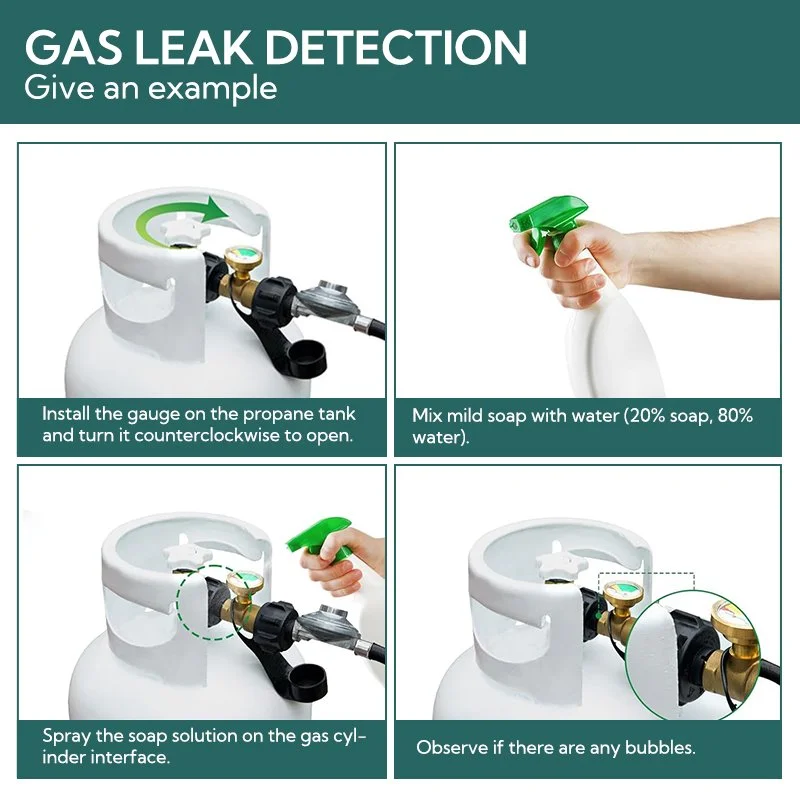 GAS LEAK DETECTION
Give an example

Install the gauge on the propane tank and turn it counterclockwise to open.

Mix mild soap with water (20% soap, 80% water).

Spray the soap solution on the gas cylinder interface.

Observe if there are any bubbles.