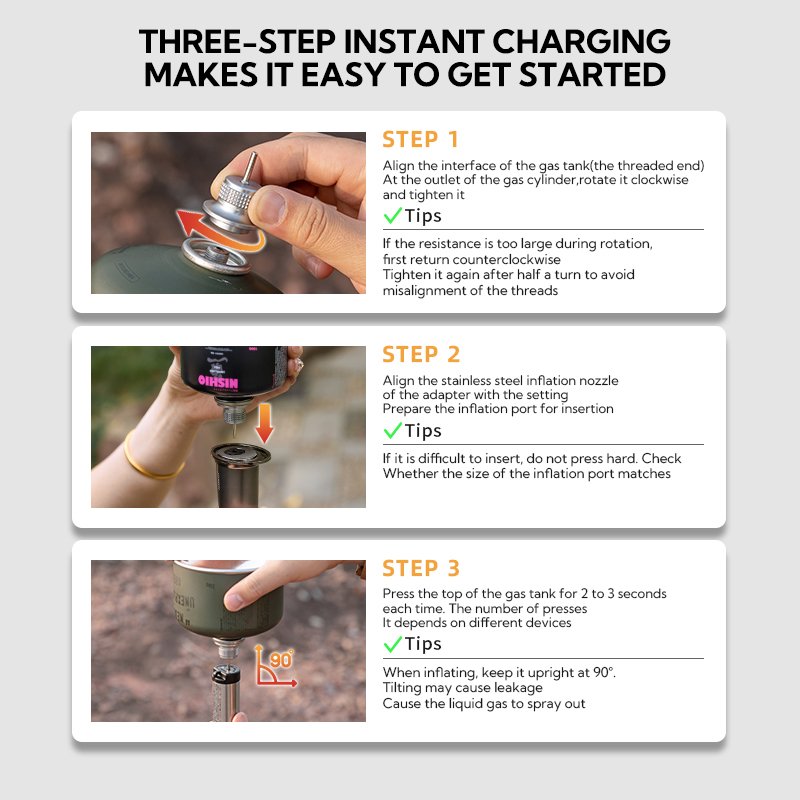 THREE-STEP INSTANT CHARGING MAKES IT EASY TO GET STARTED

STEP 1

Align the interface of the gas tank(the threaded end)
At the outlet of the gas cylinder,rotate it clockwise and tighten it

✓Tips

If the resistance is too large during rotation, first return counterclockwise
Tighten it again after half a turn to avoid misalignment of the threads

OIHSIN

STEP 2

Align the stainless steel inflation nozzle of the adapter with the setting
Prepare the inflation port for insertion

✓Tips

If it is difficult to insert, do not press hard. Check Whether the size of the inflation port matches

90°

STEP 3

Press the top of the gas tank for 2 to 3 seconds each time. The number of presses
It depends on different devices

✓Tips

When inflating, keep it upright at 90°.
Tilting may cause leakage
Cause the liquid gas to spray out