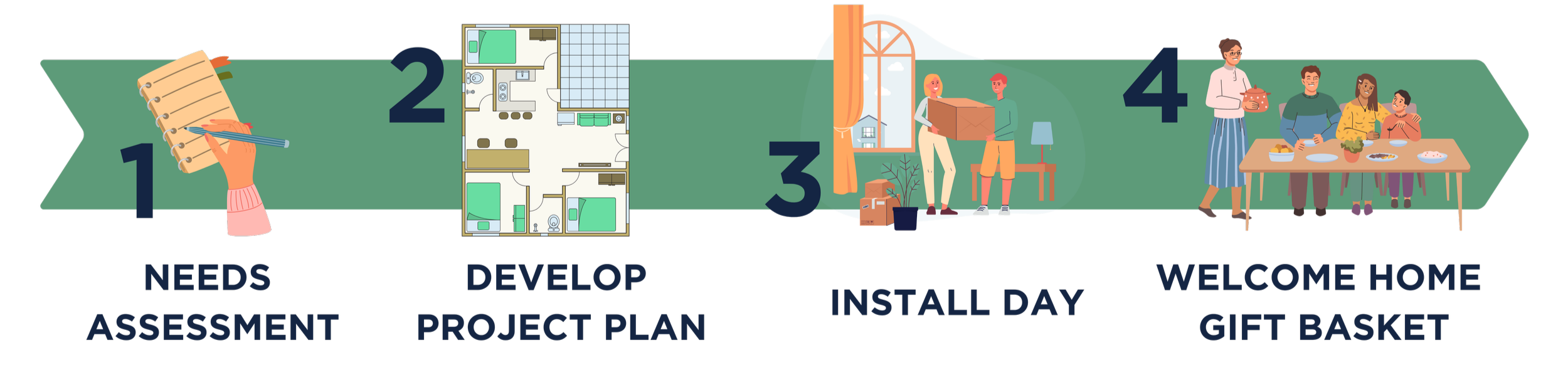 1
NEEDS ASSESSMENT

2
DEVELOP PROJECT PLAN

3
INSTALL DAY

4
WELCOME HOME GIFT BASKET