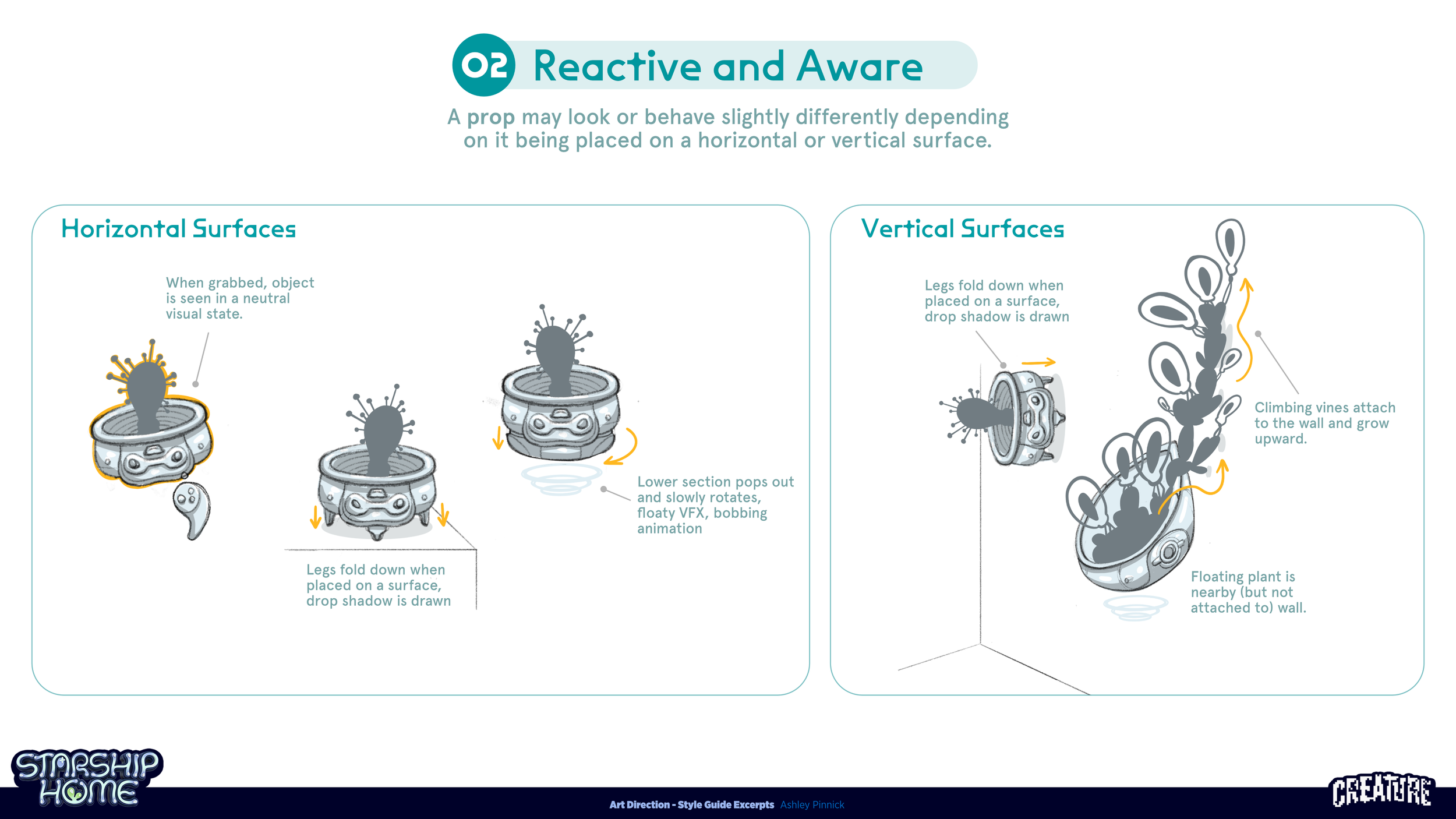 02 Reactive and Aware

A prop may look or behave slightly differently depending on it being placed on a horizontal or vertical surface.

Horizontal Surfaces

When grabbed, object is seen in a neutral visual state.

Legs fold down when placed on a surface, drop shadow is drawn

Lower section pops out and slowly rotates, floaty VFX, bobbing animation

Vertical Surfaces

Legs fold down when placed on a surface, drop shadow is drawn

Climbing vines attach to the wall and grow upward.

Floating plant is nearby (but not attached to) wall.

STARSHIP HOME

Art Direction - Style Guide Excerpts Ashley Pinnick

CREATURE