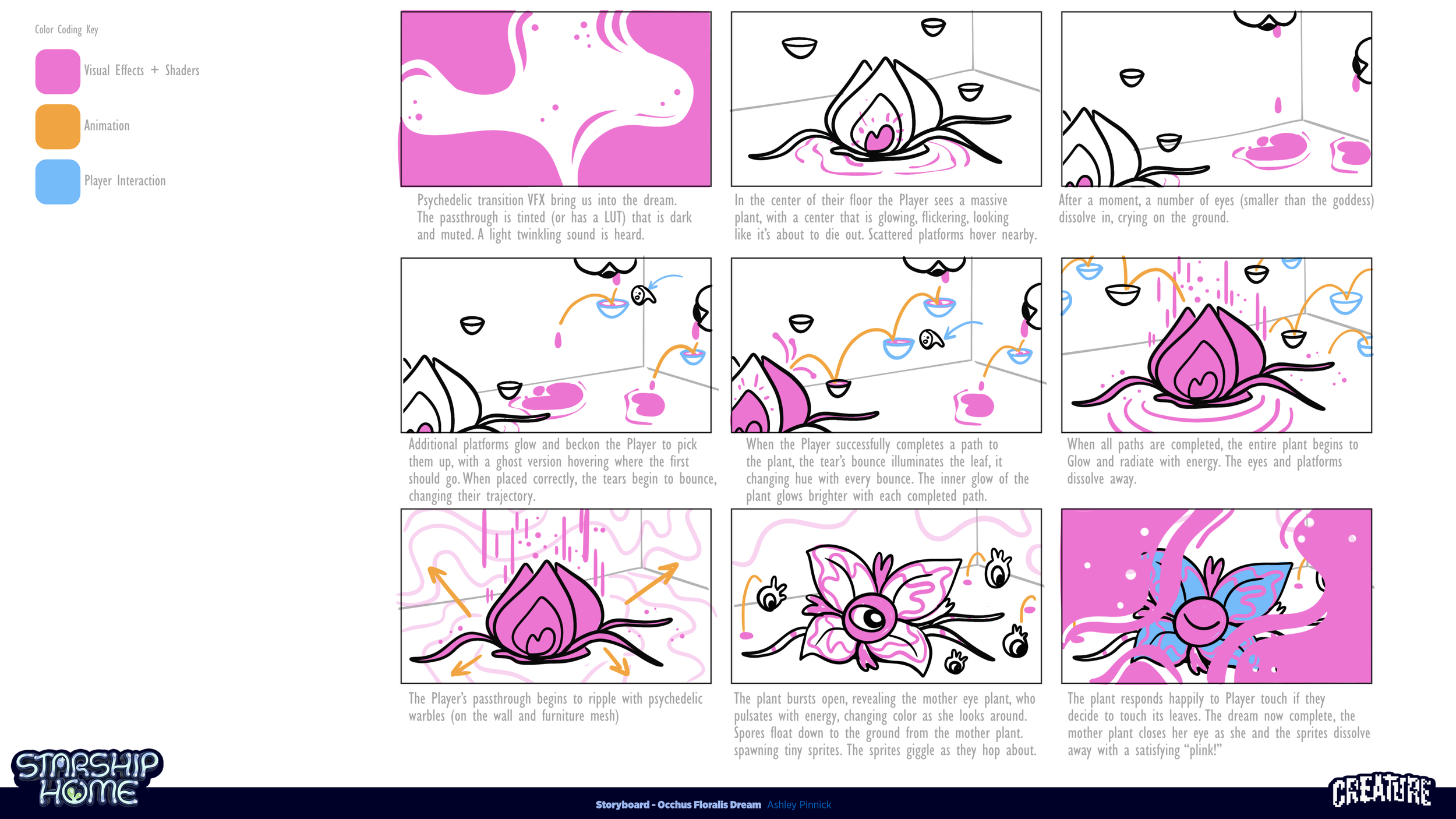 Color Coding Key

Visual Effects + Shaders

Animation

Player Interaction

Psychedelic transition VFX bring us into the dream. The passthrough is tinted (or has a LUT) that is dark and muted. A light twinkling sound is heard.

In the center of their floor the Player sees a massive plant, with a center that is glowing, flickering, looking like it's about to die out. Scattered platforms hover nearby.

After a moment, a number of eyes (smaller than the goddess) dissolve in, crying on the ground.

Additional platforms glow and beckon the Player to pick them up, with a ghost version hovering where the first should go. When placed correctly, the tears begin to bounce, changing their trajectory.

When the Player successfully completes a path to the plant, the tear's bounce illuminates the leaf, it changing hue with every bounce. The inner glow of the plant glows brighter with each completed path.

When all paths are completed, the entire plant begins to Glow and radiate with energy. The eyes and platforms dissolve away.

The Player's passthrough begins to ripple with psychedelic warbles (on the wall and furniture mesh)

The plant bursts open, revealing the mother eye plant, who pulsates with energy, changing color as she looks around. Spores float down to the ground from the mother plant. spawning tiny sprites. The sprites giggle as they hop about.

The plant responds happily to Player touch if they decide to touch its leaves. The dream now complete, the mother plant closes her eye as she and the sprites dissolve away with a satisfying "plink!"

STARSHIP HOME

Storyboard - Occhus Floralis Dream Ashley Pinnick

CREATURE