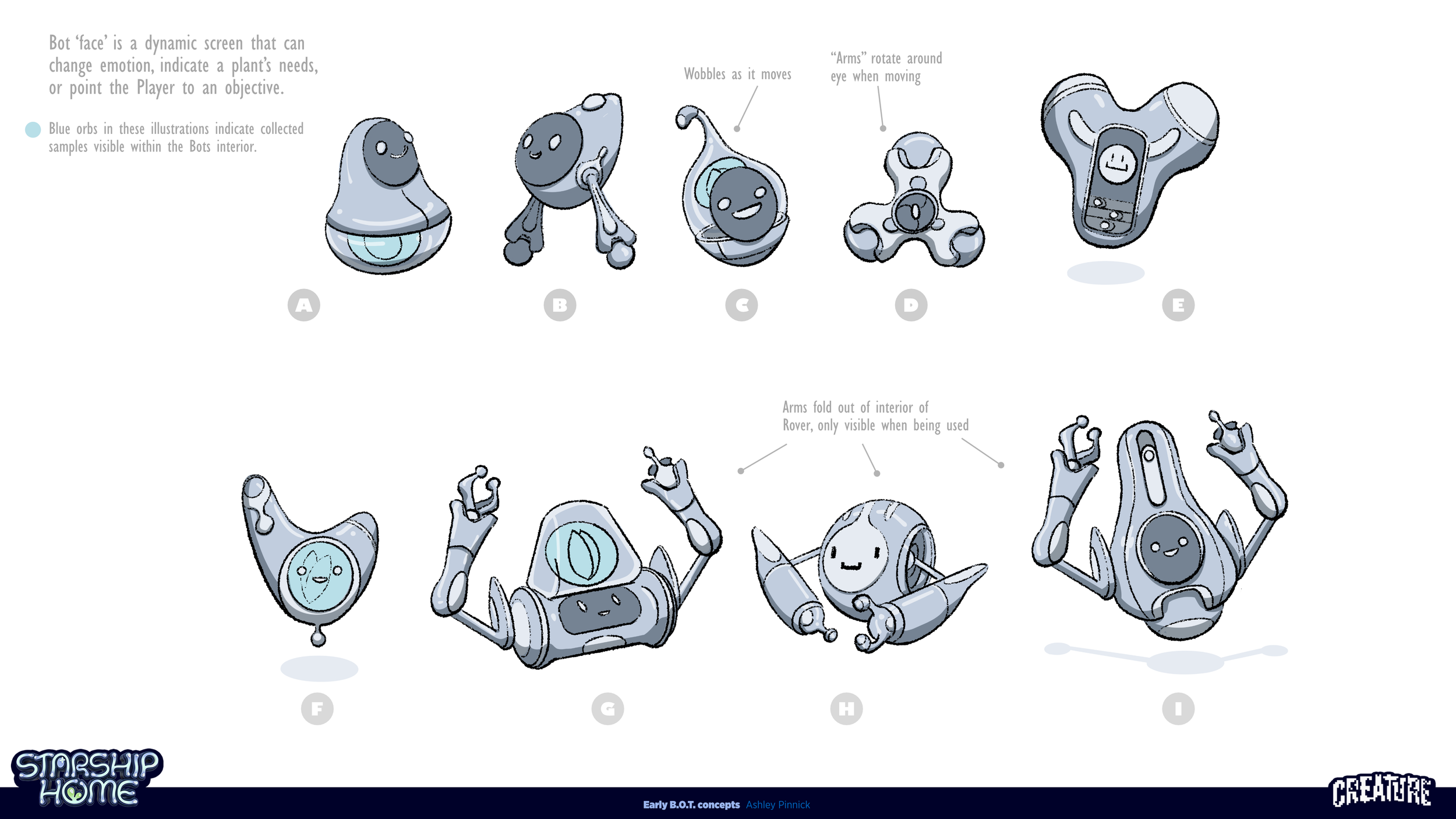 Bot 'face' is a dynamic screen that can change emotion, indicate a plant's needs, or point the Player to an objective.

Blue orbs in these illustrations indicate collected samples visible within the Bots interior.

Wobbles as it moves

"Arms" rotate around eye when moving

A

B

C

D

E

Arms fold out of interior of Rover, only visible when being used

F

G

H

I

STARSHIP HOME

Early B.O.T. concepts Ashley Pinnick

CREATURE