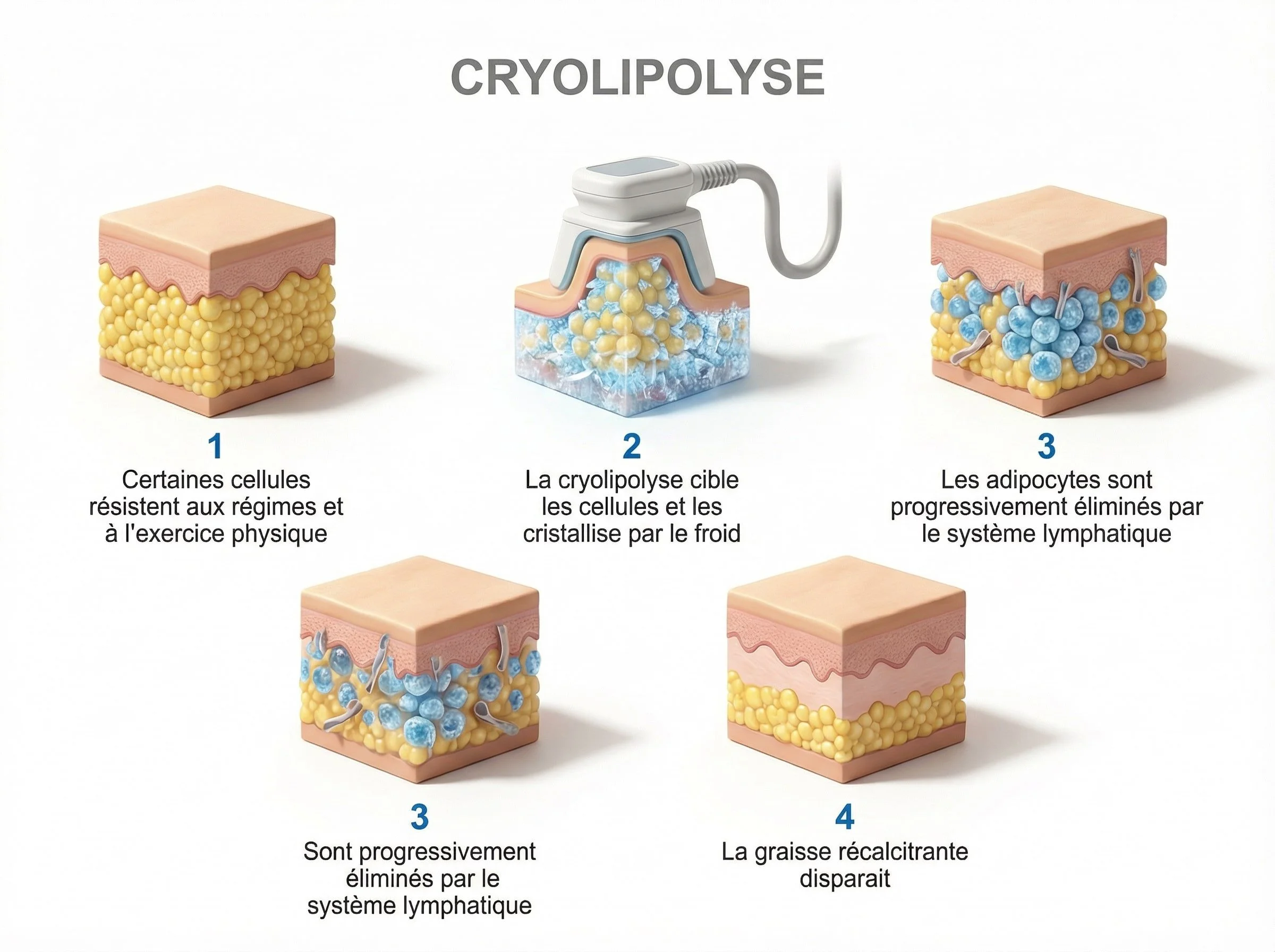 CRYOLIPOLYSE

1
Certaines cellules résistent aux régimes et à l'exercice physique

2
La cryolipolyse cible les cellules et les cristallise par le froid

3
Les adipocytes sont progressivement éliminés par le système lymphatique

3
Sont progressivement éliminés par le système lymphatique

4
La graisse récalcitrante disparait