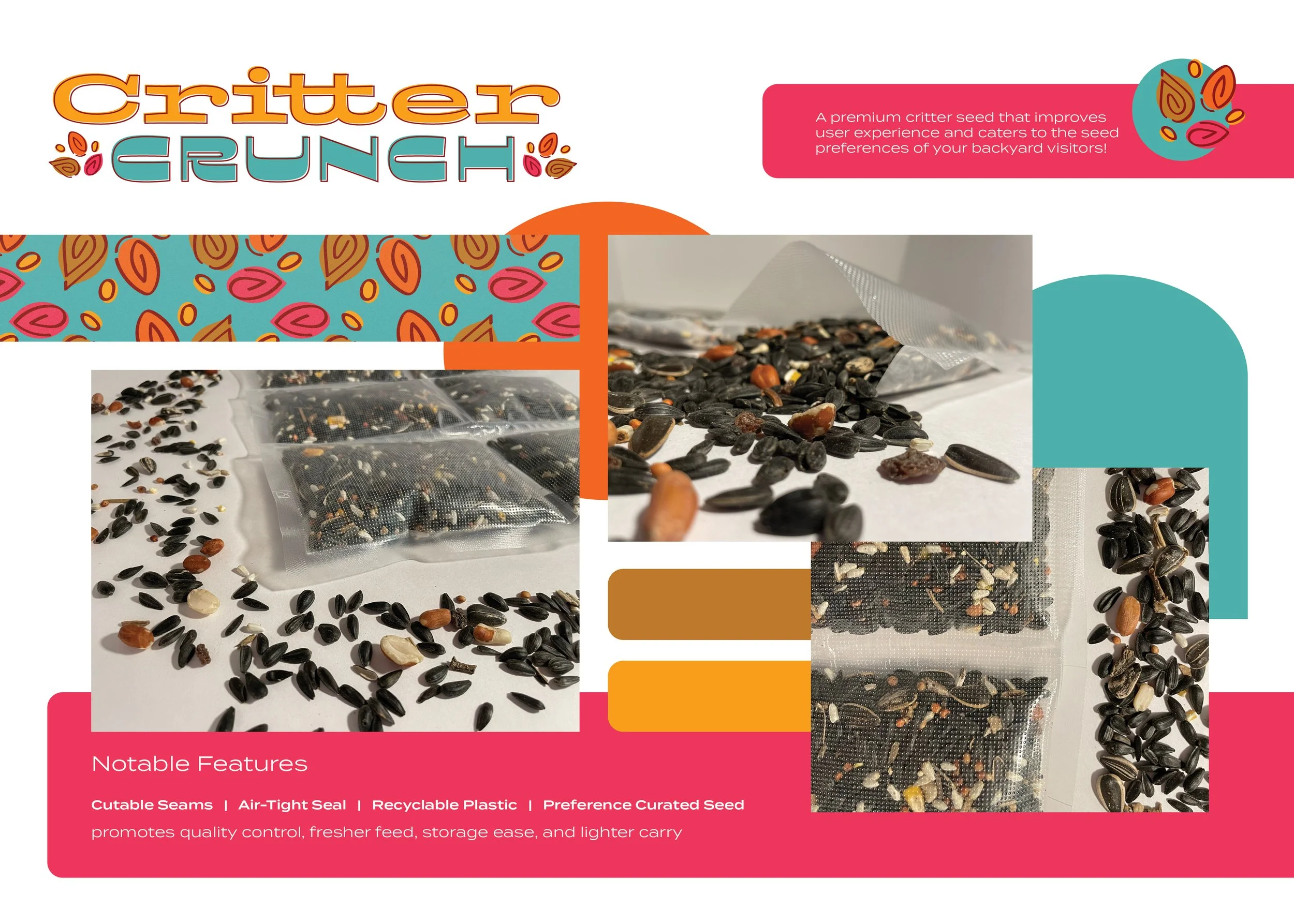 Critter
CRUNCH

A premium critter seed that improves user experience and caters to the seed preferences of your backyard visitors!

Notable Features

Cutable Seams | Air-Tight Seal | Recyclable Plastic | Preference Curated Seed

promotes quality control, fresher feed, storage ease, and lighter carry