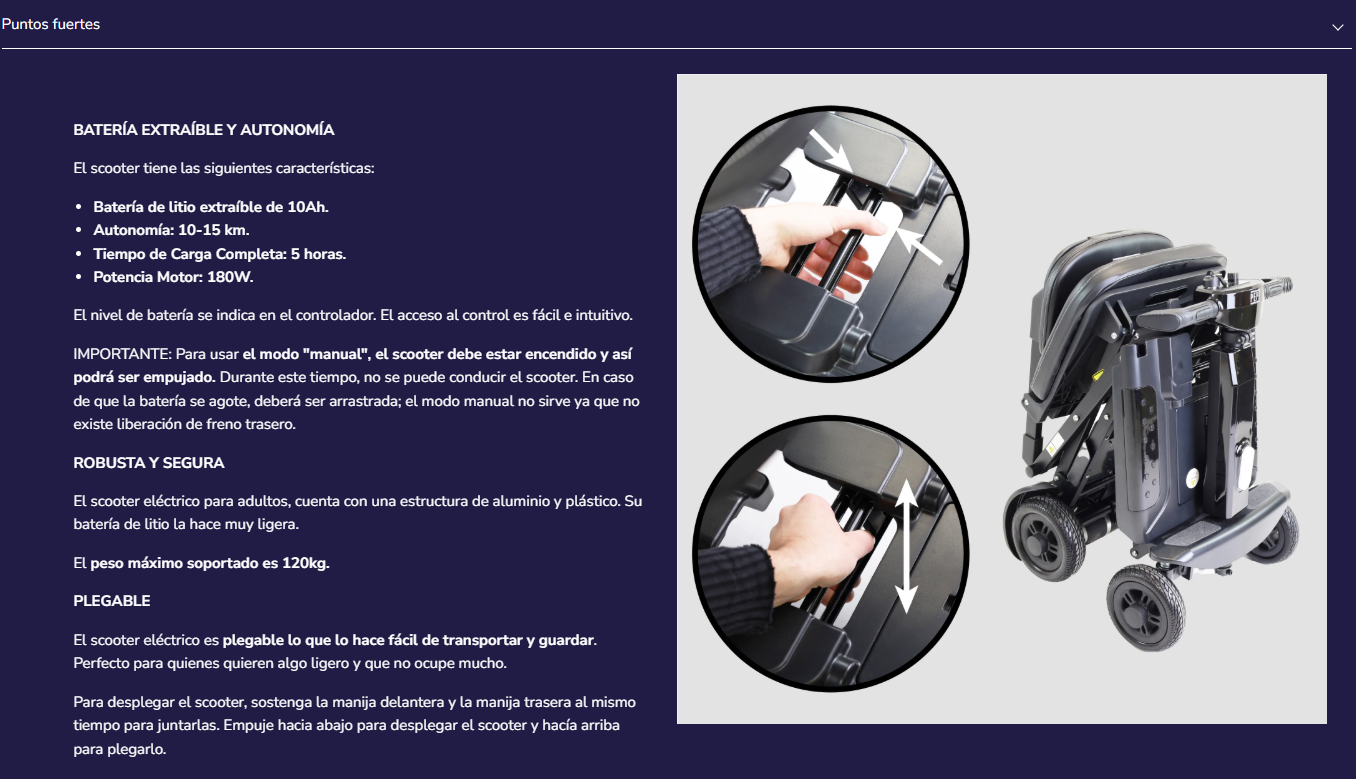 Puntos fuertes

BATERÍA EXTRAÍBLE Y AUTONOMÍA

El scooter tiene las siguientes características:

- Batería de litio extraíble de 10Ah.
- Autonomía: 10-15 km.
- Tiempo de Carga Completa: 5 horas.
- Potencia Motor: 180W.

El nivel de batería se indica en el controlador. El acceso al control es fácil e intuitivo.

IMPORTANTE: Para usar el modo "manual", el scooter debe estar encendido y así podrá ser empujado. Durante este tiempo, no se puede conducir el scooter. En caso de que la batería se agote, deberá ser arrastrada; el modo manual no sirve ya que no existe liberación de freno trasero.

ROBUSTA Y SEGURA

El scooter eléctrico para adultos, cuenta con una estructura de aluminio y plástico. Su batería de litio la hace muy ligera.

El peso máximo soportado es 120kg.

PLEGABLE

El scooter eléctrico es plegable lo que lo hace fácil de transportar y guardar. Perfecto para quienes quieren algo ligero y que no ocupe mucho.

Para desplegar el scooter, sostenga la manija delantera y la manija trasera al mismo tiempo para juntarlas. Empuje hacia abajo para desplegar el scooter y hacía arriba para plegarlo.