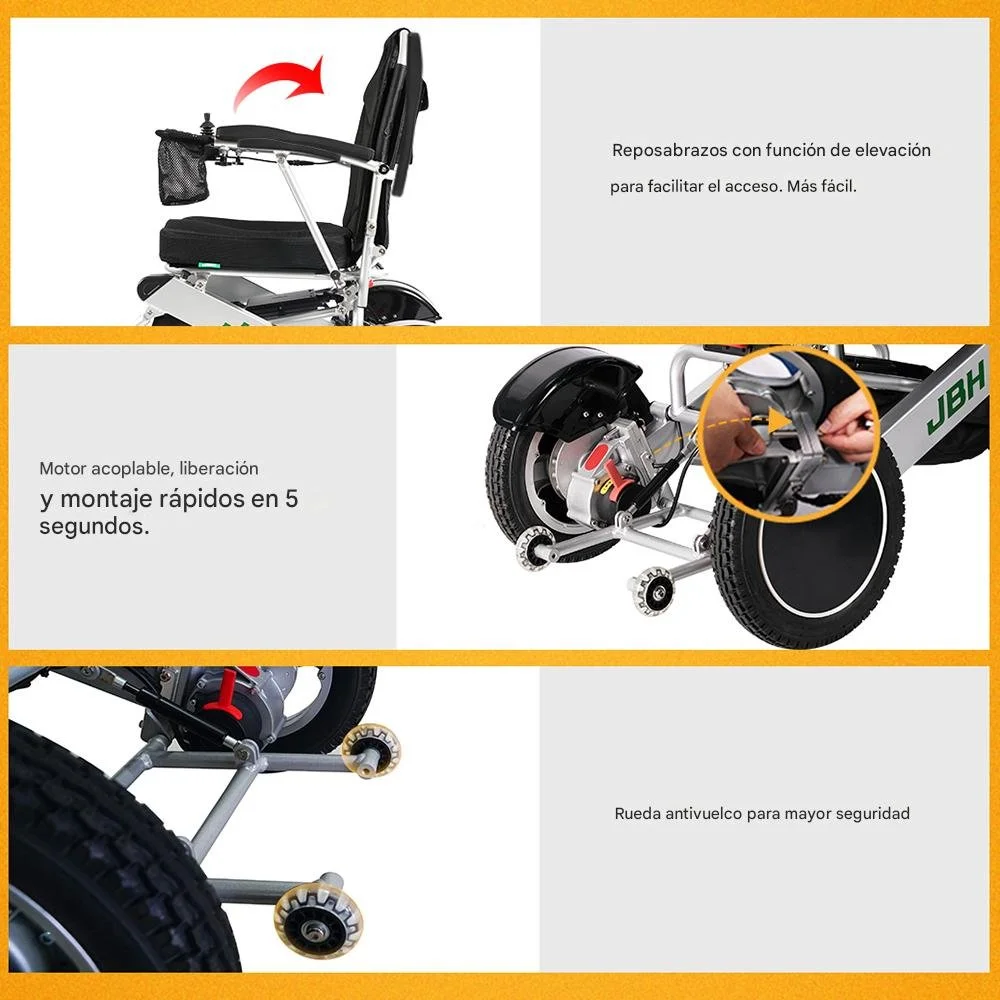 Reposabrazos con función de elevación para facilitar el acceso. Más fácil.

Motor acoplable, liberación y montaje rápidos en 5 segundos.

JBH

Rueda antivuelco para mayor seguridad