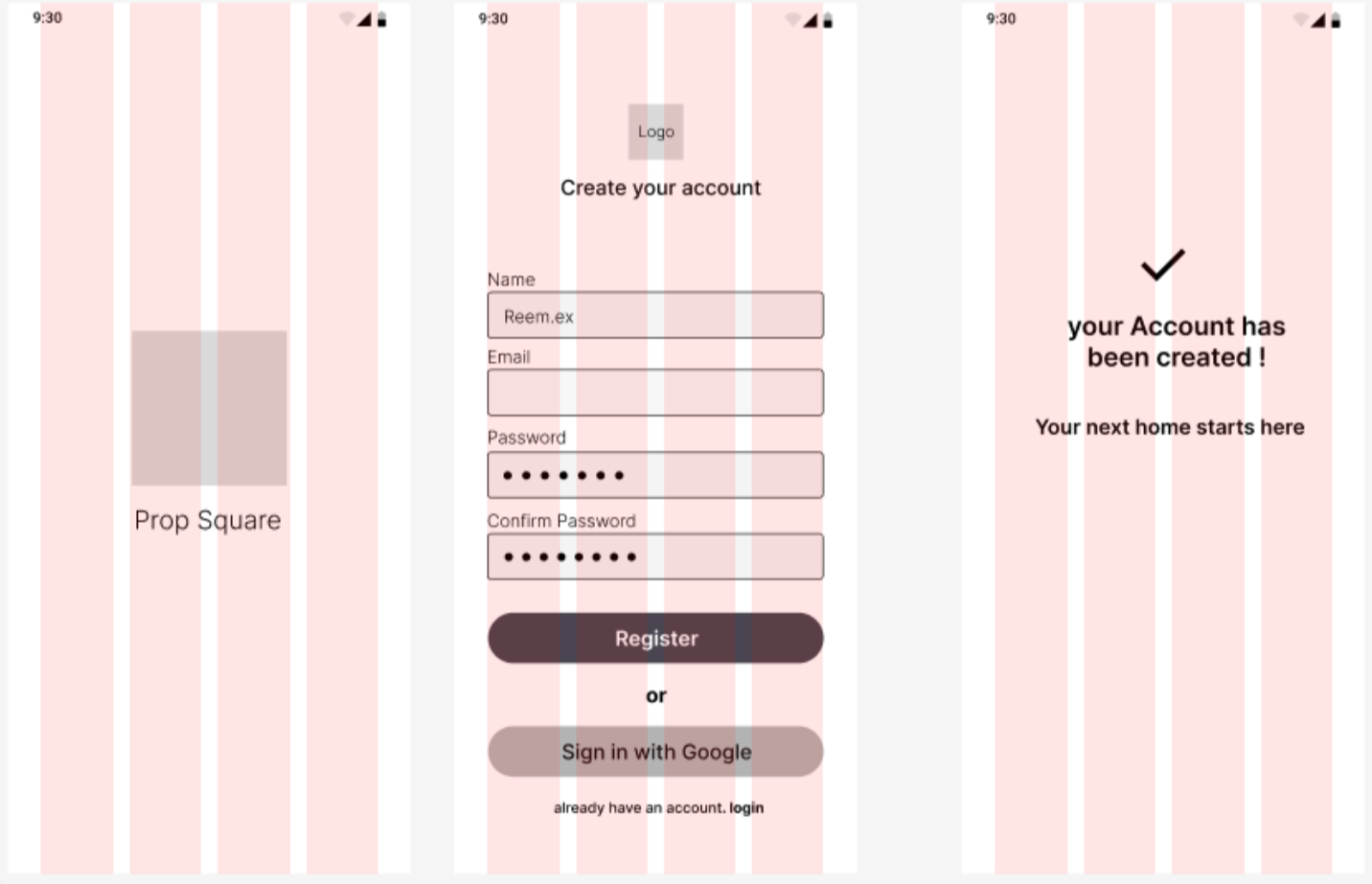 9:30

Prop Square

9:30

Logo

Create your account

Name

Reem.ex

Email

Password

•••••••

Confirm Password

••••••••

Register

or

Sign in with Google

already have an account. login

9:30

your Account has been created !

Your next home starts here