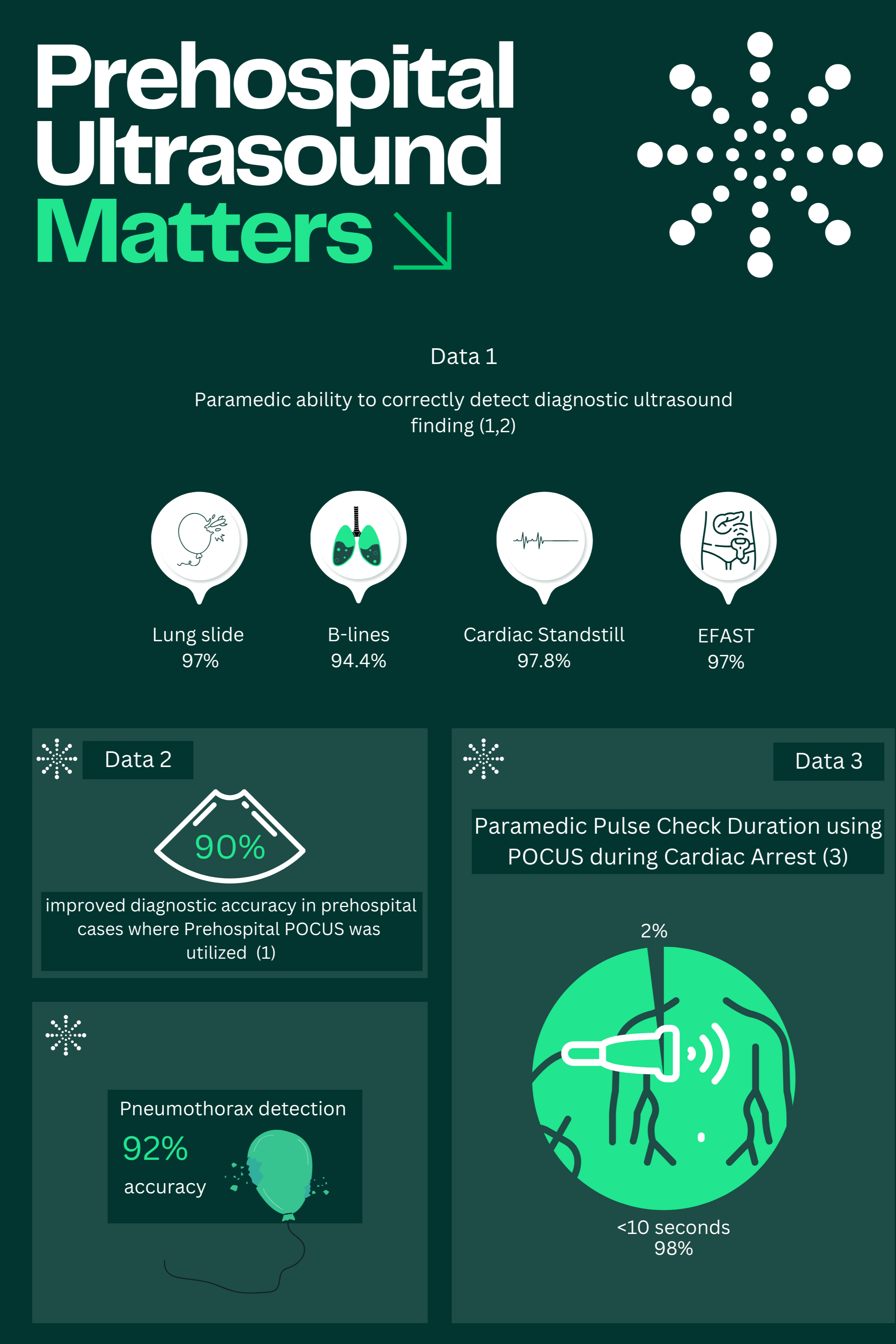 Prehospital Ultrasound Matters

Data 1

Paramedic ability to correctly detect diagnostic ultrasound finding (1,2)

Lung slide
97%

B-lines
94.4%

Cardiac Standstill
97.8%

EFAST
97%

Data 2

90%

improved diagnostic accuracy in prehospital cases where Prehospital POCUS was utilized (1)

Pneumothorax detection
92%
accuracy

Data 3

Paramedic Pulse Check Duration using POCUS during Cardiac Arrest (3)

2%

<10 seconds
98%