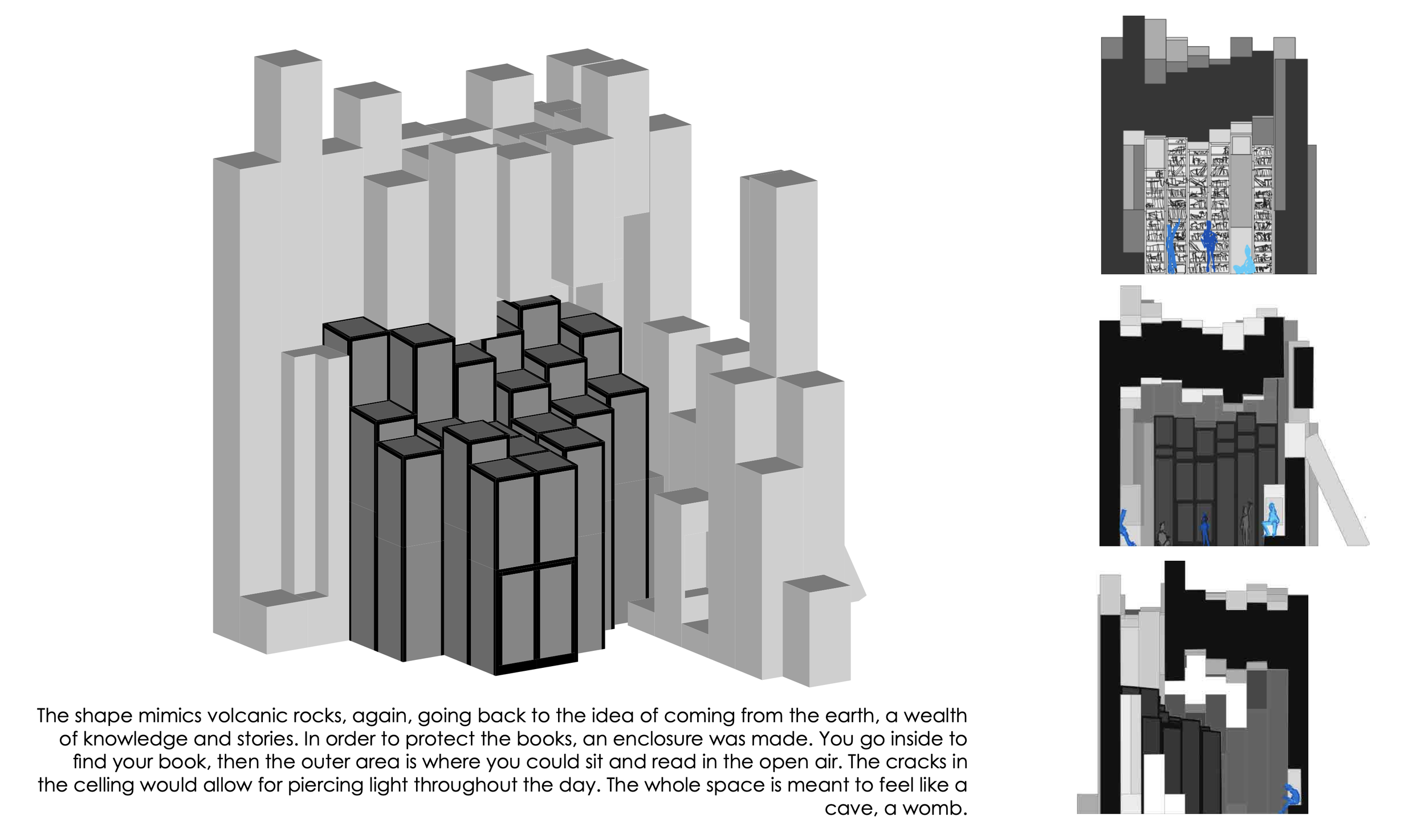 The shape mimics volcanic rocks, again, going back to the idea of coming from the earth, a wealth of knowledge and stories. In order to protect the books, an enclosure was made. You go inside to find your book, then the outer area is where you could sit and read in the open air. The cracks in the celling would allow for piercing light throughout the day. The whole space is meant to feel like a cave, a womb.