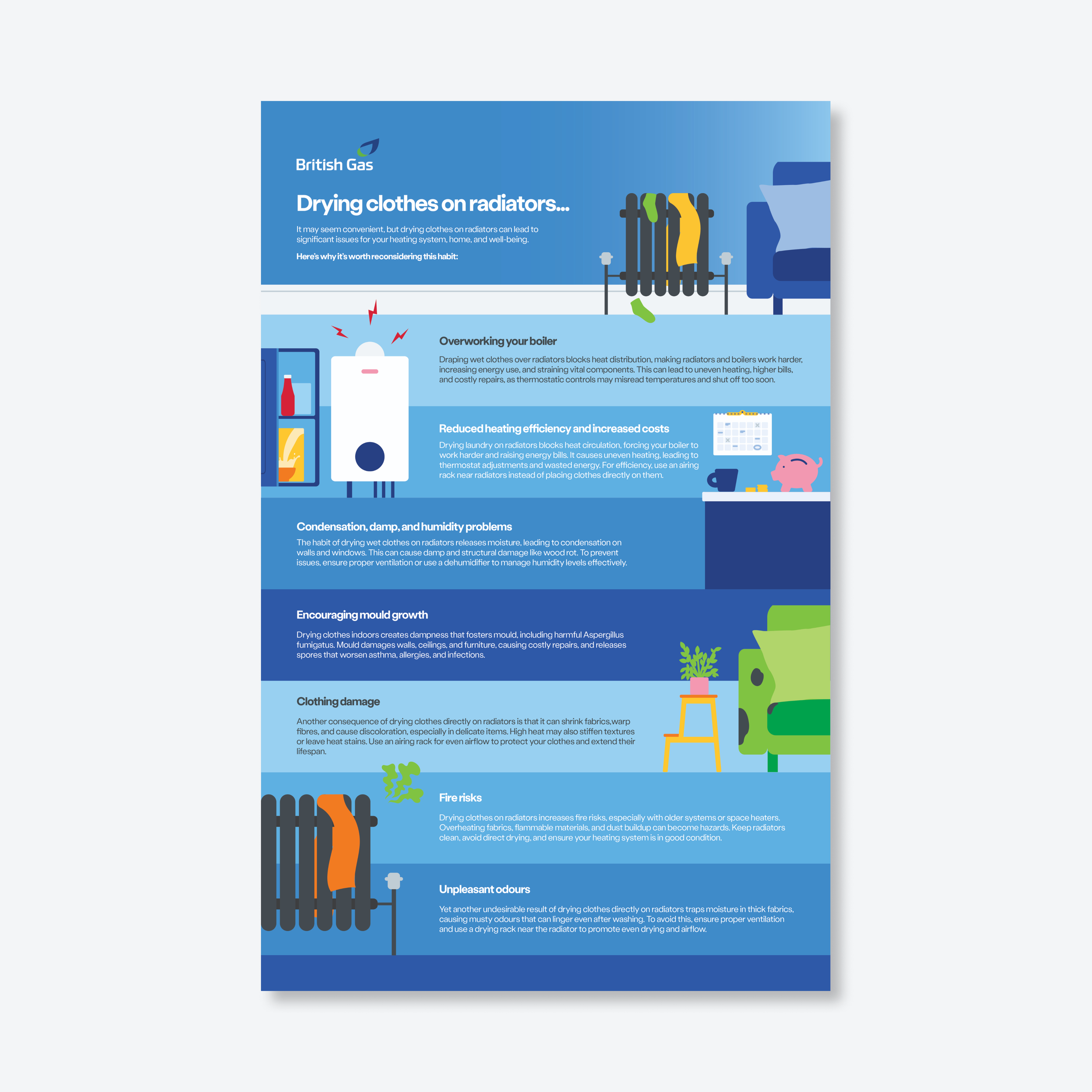 British Gas

Drying clothes on radiators...

It may seem convenient, but drying clothes on radiators can lead to significant issues for your heating system, home, and well-being.

Here's why it's worth reconsidering this habit:

Overworking your boiler

Draping wet clothes over radiators blocks heat distribution, making radiators and boilers work harder, increasing energy use, and straining vital components. This can lead to uneven heating, higher bills, and costly repairs, as thermostatic controls may misread temperatures and shut off too soon.

Reduced heating efficiency and increased costs

Drying laundry on radiators blocks heat circulation, forcing your boiler to work harder and raising energy bills. It causes uneven heating, leading to thermostat adjustments and wasted energy. For efficiency, use an airing rack near radiators instead of placing clothes directly on them.

Condensation, damp, and humidity problems

The habit of drying wet clothes on radiators releases moisture, leading to condensation on walls and windows. This can cause damp and structural damage like wood rot. To prevent issues, ensure proper ventilation or use a dehumidifier to manage humidity levels effectively.

Encouraging mould growth

Drying clothes indoors creates dampness that fosters mould, including harmful Aspergillus fumigatus. Mould damages walls, ceilings, and furniture, causing costly repairs, and releases spores that worsen asthma, allergies, and infections.

Clothing damage

Another consequence of drying clothes directly on radiators is that it can shrink fabrics,warp fibres, and cause discoloration, especially in delicate items. High heat may also stiffen textures or leave heat stains. Use an airing rack for even airflow to protect your clothes and extend their lifespan.

Fire risks

Drying clothes on radiators increases fire risks, especially with older systems or space heaters. Overheating fabrics, flammable materials, and dust buildup can become hazards. Keep radiators clean, avoid direct drying, and ensure your heating system is in good condition.

Unpleasant odours

Yet another undesirable result of drying clothes directly on radiators traps moisture in thick fabrics, causing musty odours that can linger even after washing. To avoid this, ensure proper ventilation and use a drying rack near the radiator to promote even drying and airflow.