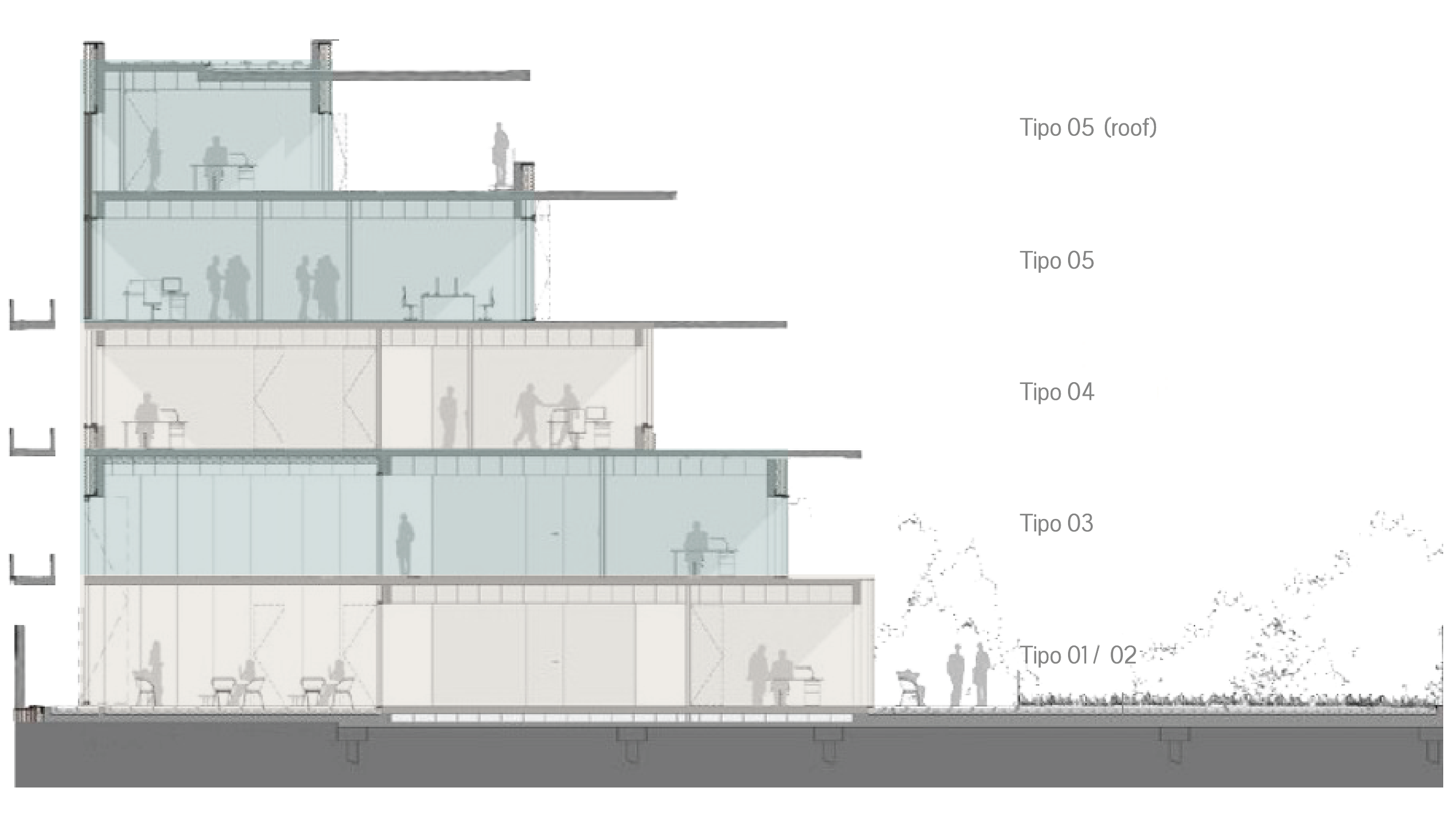 Tipo 05 (roof)

Tipo 05

Tipo 04

Tipo 03

Tipo 01 / 02