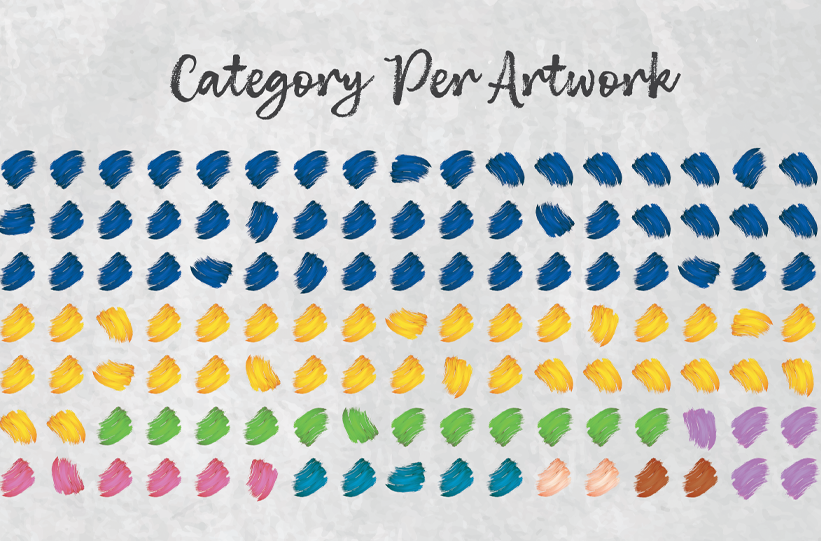 Category Per Artwork