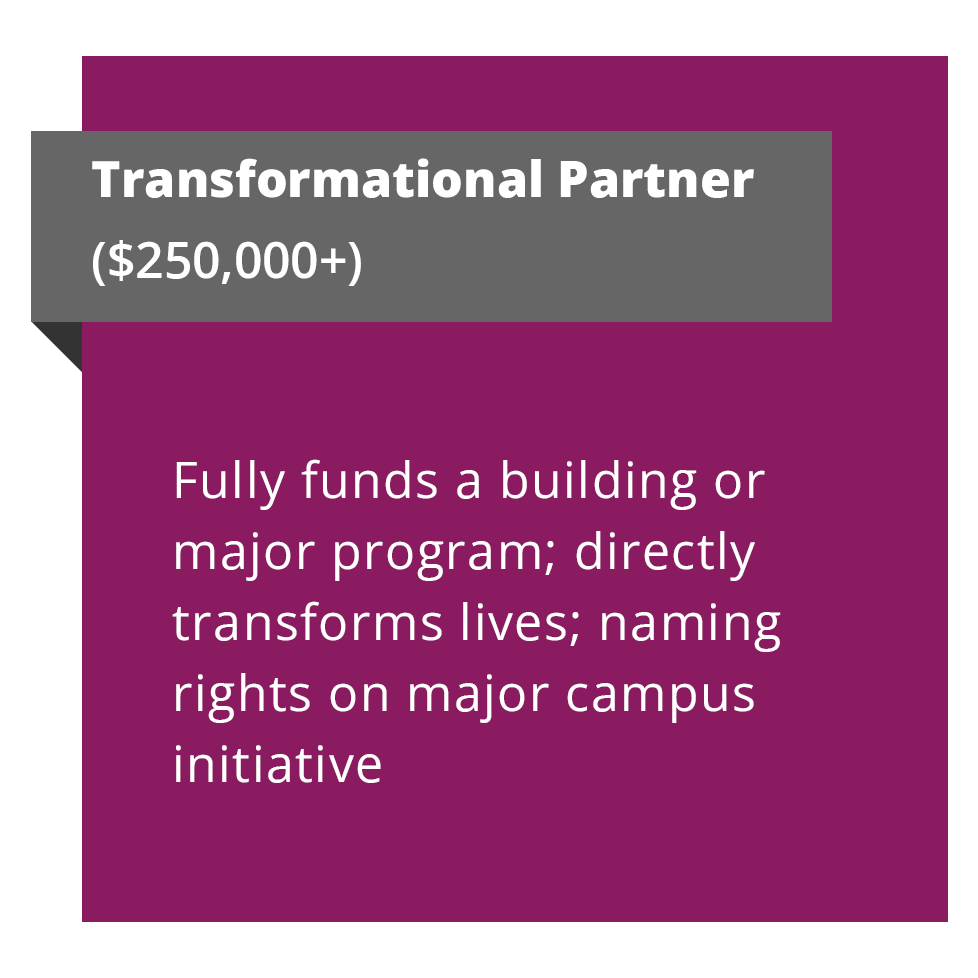 Transformational Partner
($250,000+)

Fully funds a building or major program; directly transforms lives; naming rights on major campus initiative