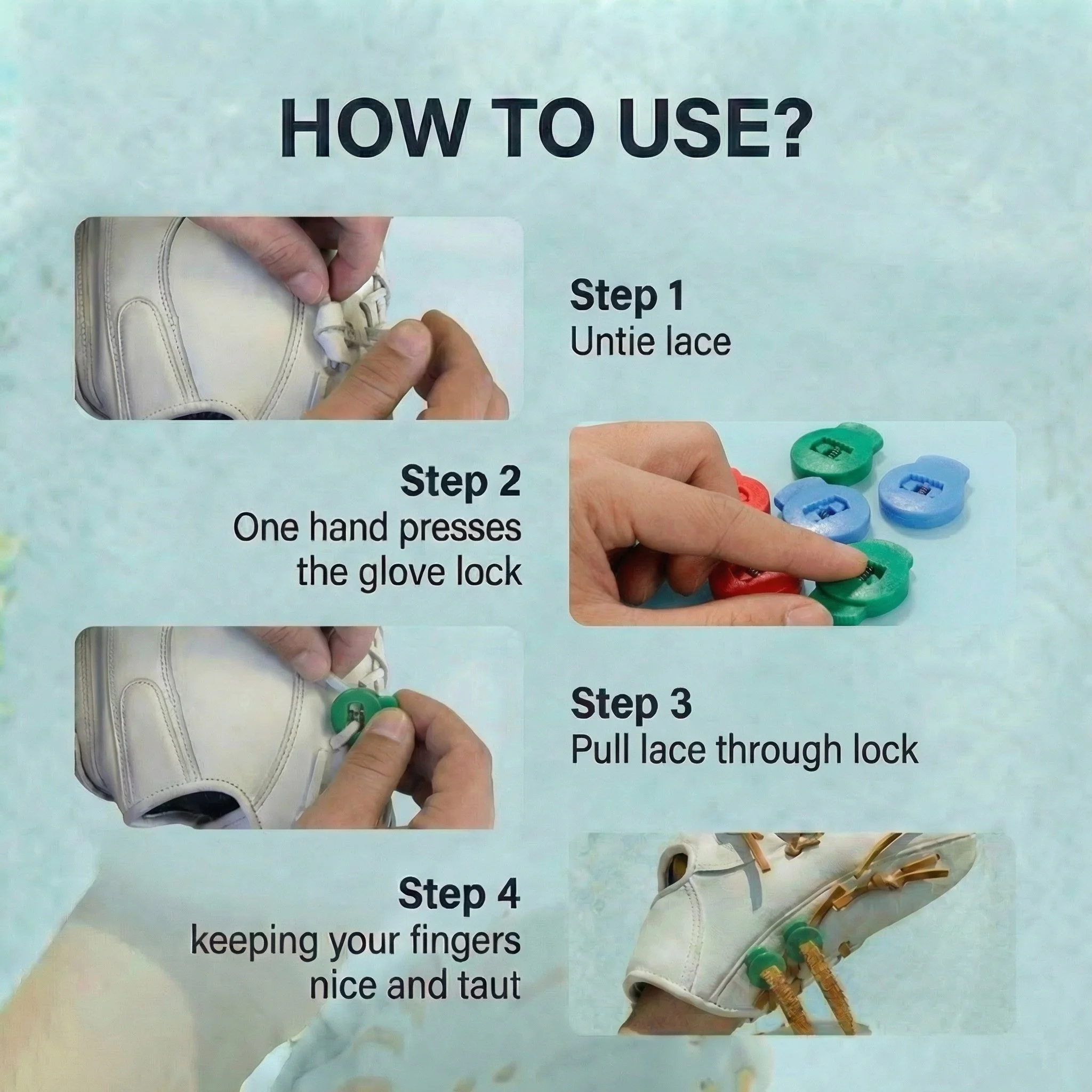 HOW TO USE?

Step 1
Untie lace

Step 2
One hand presses the glove lock

Step 3
Pull lace through lock

Step 4
keeping your fingers nice and taut