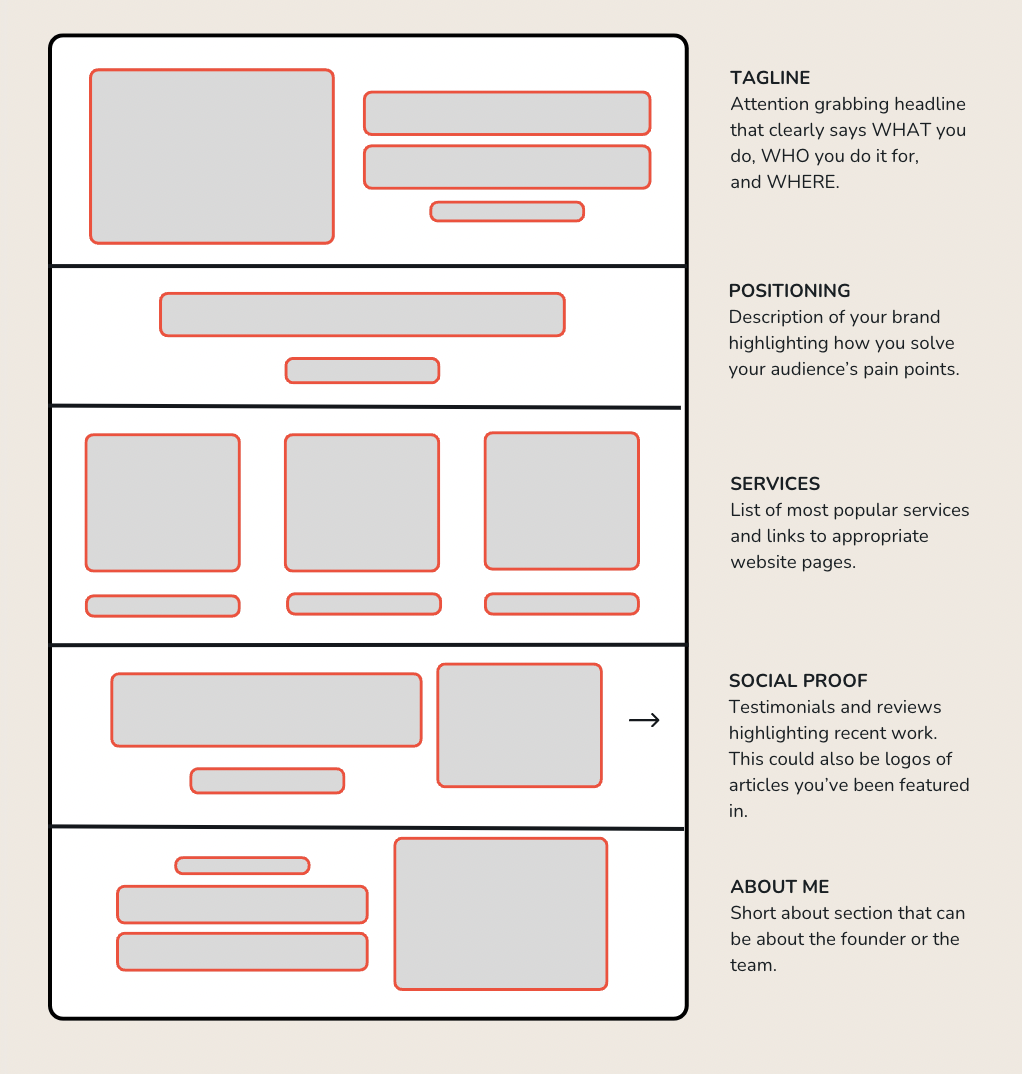 TAGLINE
Attention grabbing headline that clearly says WHAT you do, WHO you do it for, and WHERE.

POSITIONING
Description of your brand highlighting how you solve your audience's pain points.

SERVICES
List of most popular services and links to appropriate website pages.

SOCIAL PROOF
Testimonials and reviews highlighting recent work. This could also be logos of articles you've been featured in.

ABOUT ME
Short about section that can be about the founder or the team.