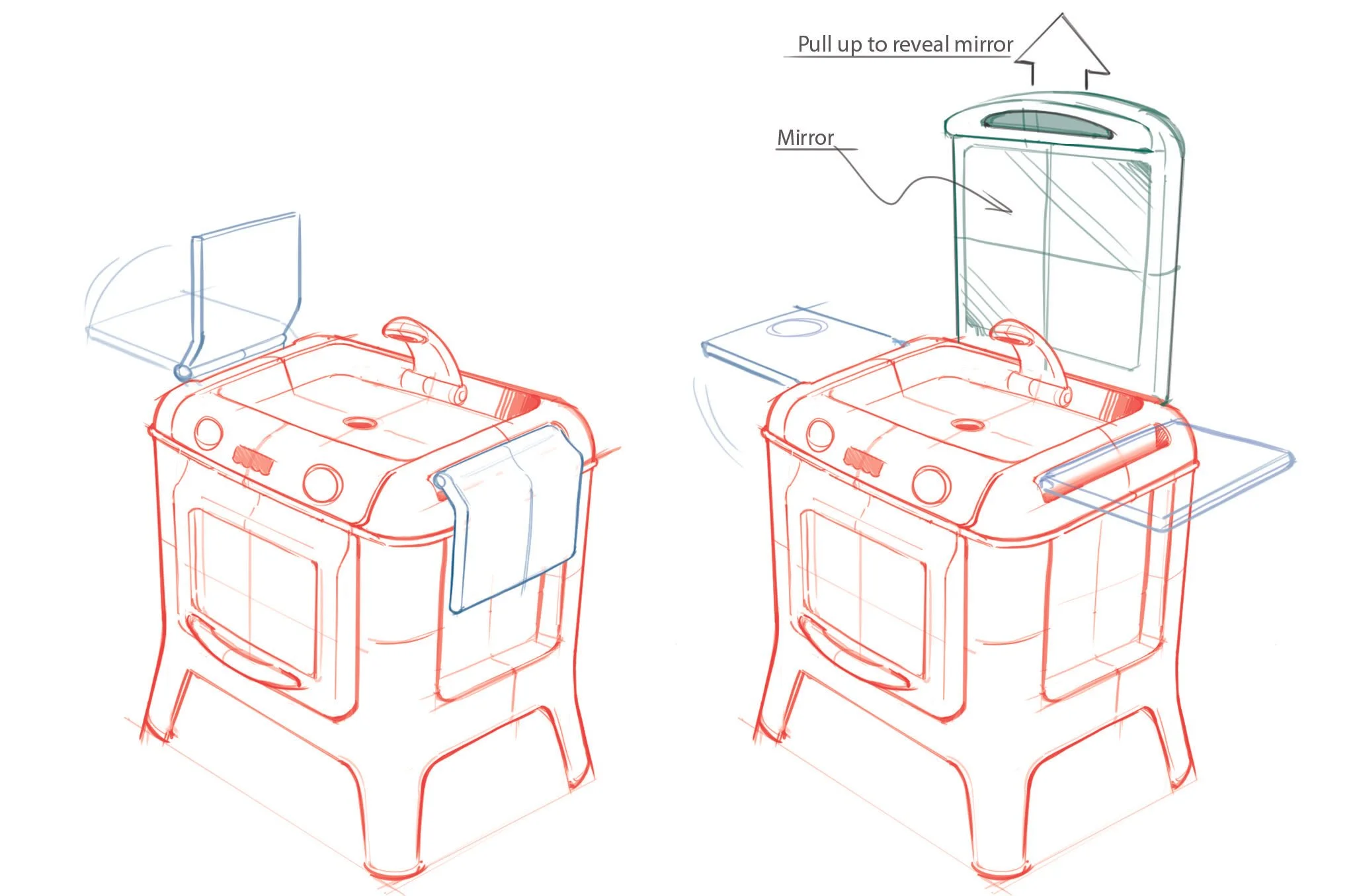 Pull up to reveal mirror

Mirror