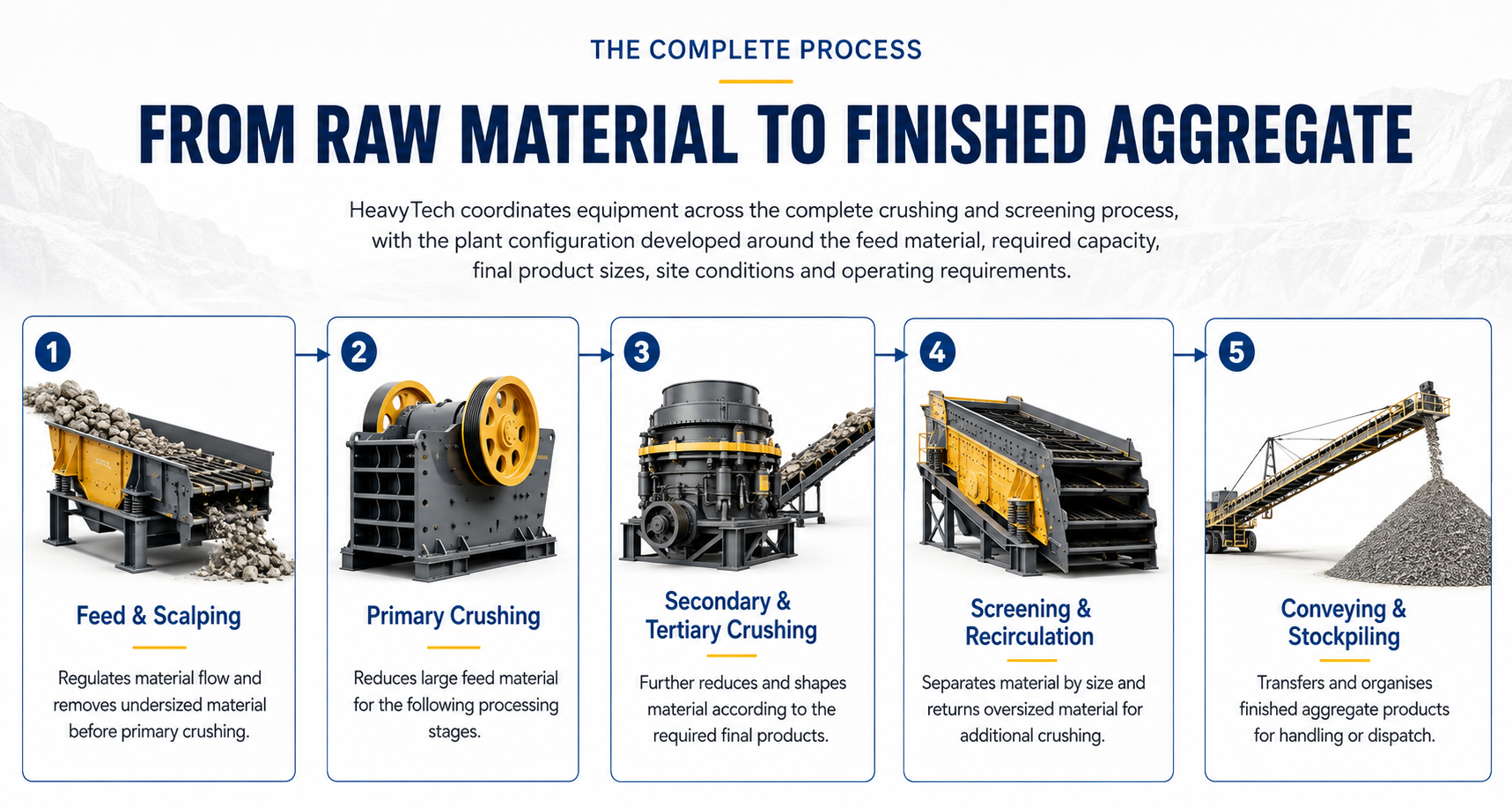 THE COMPLETE PROCESS

FROM RAW MATERIAL TO FINISHED AGGREGATE

HeavyTech coordinates equipment across the complete crushing and screening process, with the plant configuration developed around the feed material, required capacity, final product sizes, site conditions and operating requirements.

1

Feed & Scalping

Regulates material flow and removes undersized material before primary crushing.

2

Primary Crushing

Reduces large feed material for the following processing stages.

3

Secondary & Tertiary Crushing

Further reduces and shapes material according to the required final products.

4

Screening & Recirculation

Separates material by size and returns oversized material for additional crushing.

5

Conveying & Stockpiling

Transfers and organises finished aggregate products for handling or dispatch.