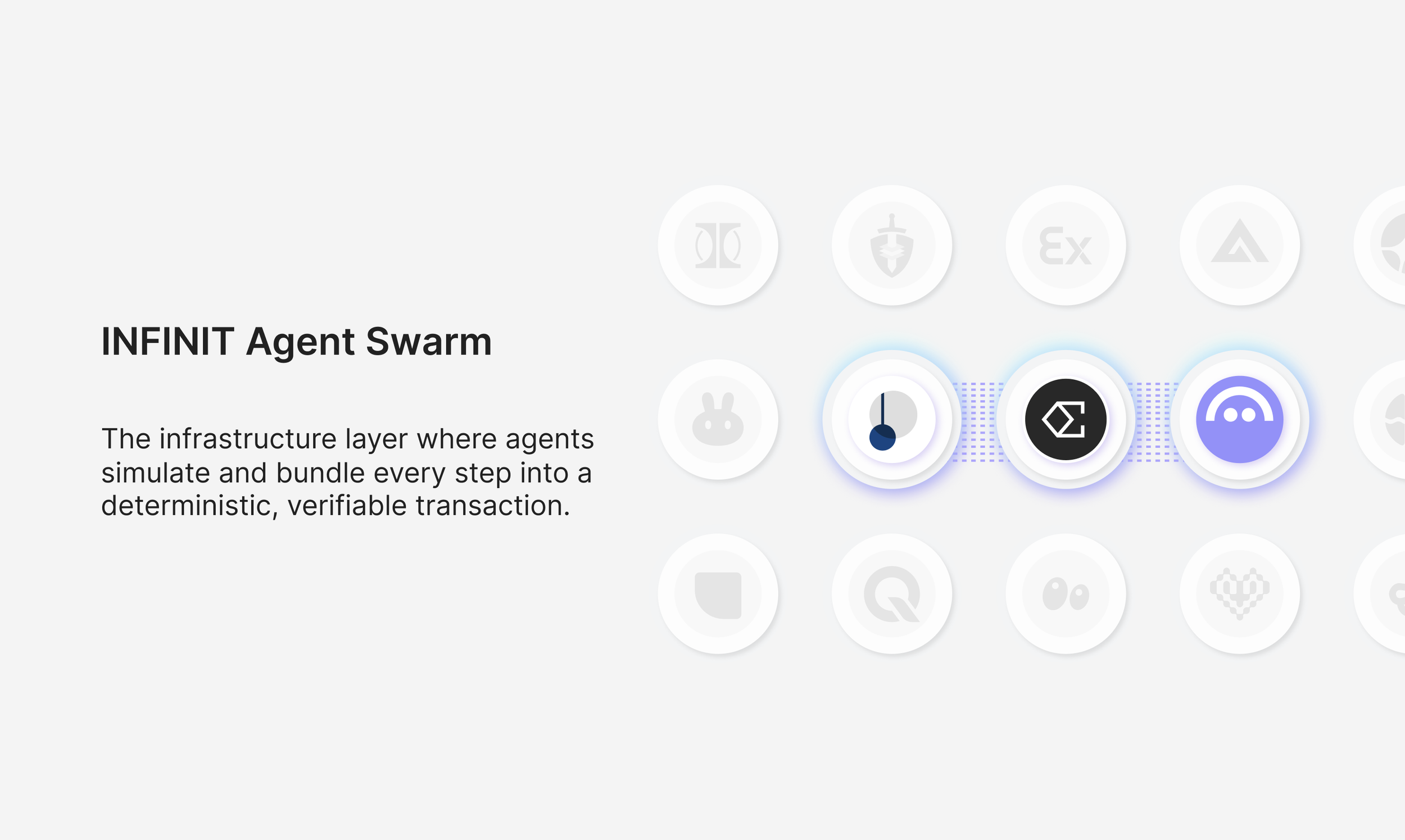 INFINIT Agent Swarm

The infrastructure layer where agents simulate and bundle every step into a deterministic, verifiable transaction.