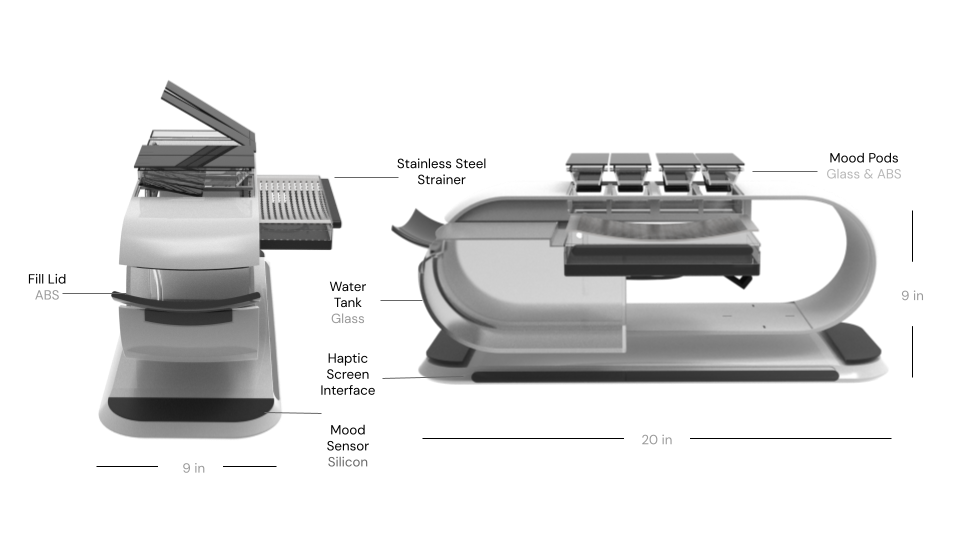 Stainless Steel Strainer

Mood Pods
Glass & ABS

Fill Lid
ABS

Water Tank
Glass

9 in

Haptic Screen Interface

Mood Sensor
Silicon

20 in

9 in