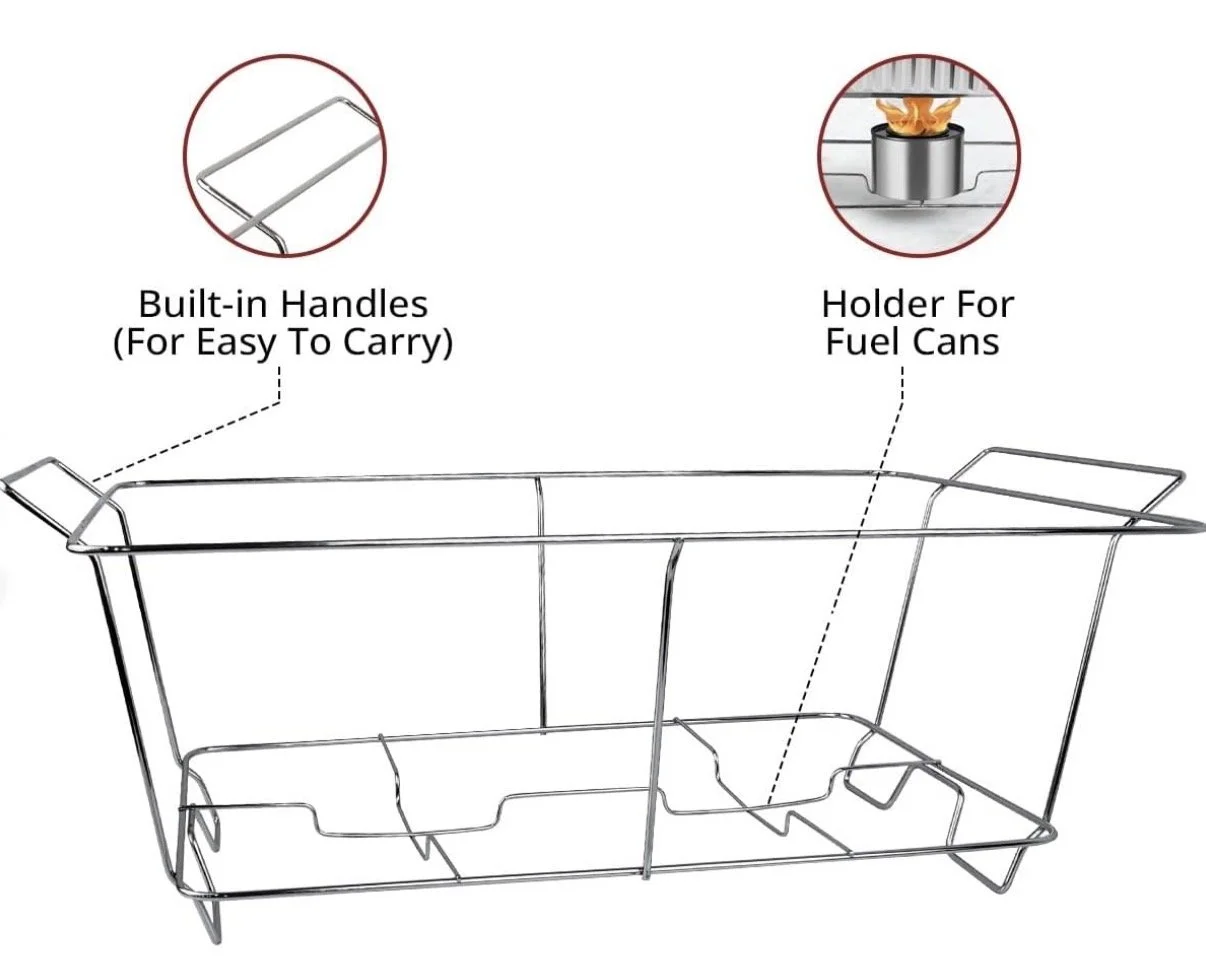 Built-in Handles
(For Easy To Carry)

Holder For
Fuel Cans