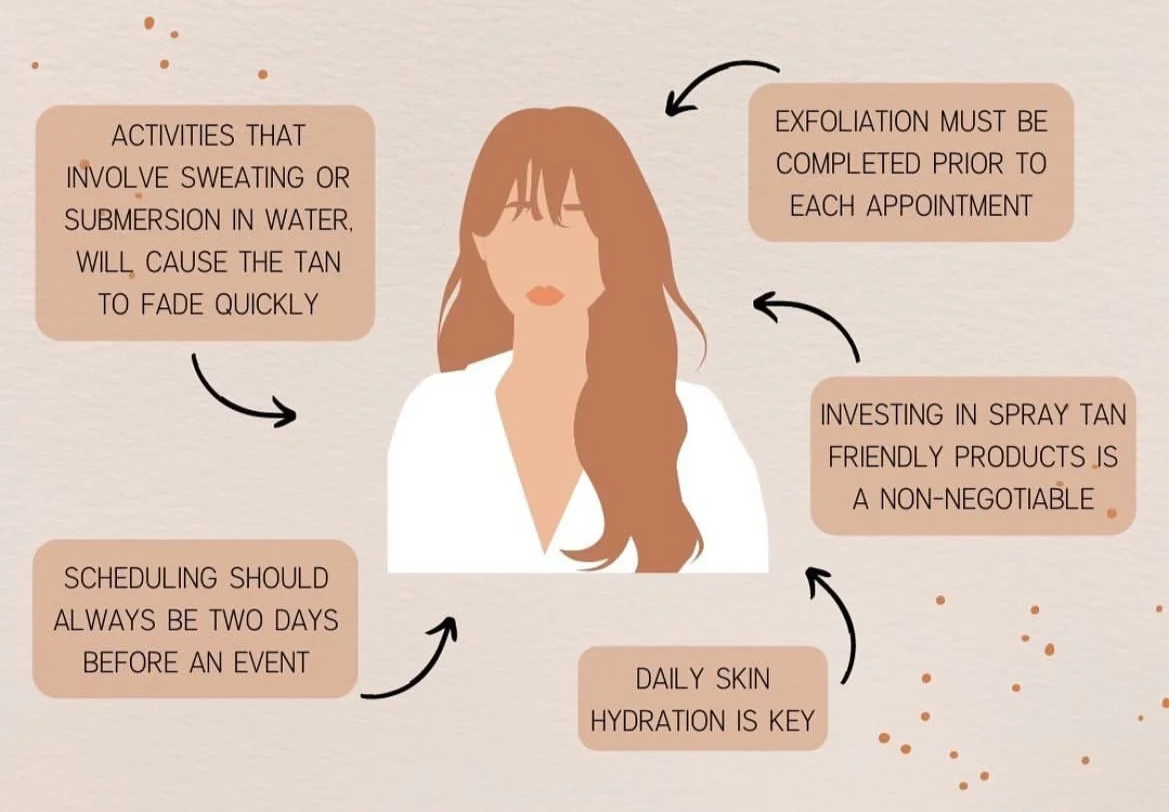 ACTIVITIES THAT INVOLVE SWEATING OR SUBMERSION IN WATER, WILL CAUSE THE TAN TO FADE QUICKLY

EXFOLIATION MUST BE COMPLETED PRIOR TO EACH APPOINTMENT

INVESTING IN SPRAY TAN FRIENDLY PRODUCTS IS A NON-NEGOTIABLE

SCHEDULING SHOULD ALWAYS BE TWO DAYS BEFORE AN EVENT

DAILY SKIN HYDRATION IS KEY