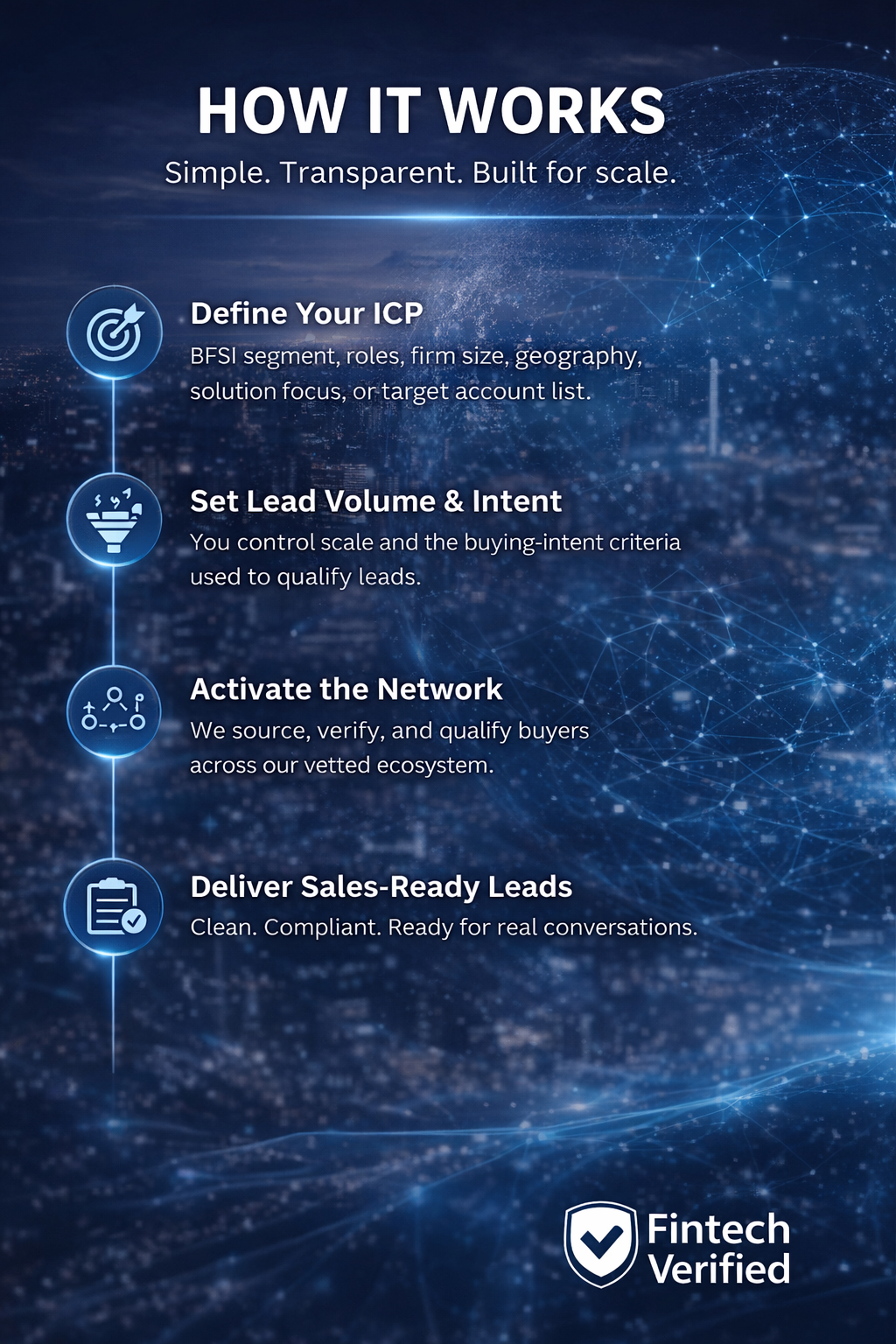 HOW IT WORKS

Simple. Transparent. Built for scale.

Define Your ICP

BFSI segment, roles, firm size, geography, solution focus, or target account list.

Set Lead Volume & Intent

You control scale and the buying-intent criteria used to qualify leads.

Activate the Network

We source, verify, and qualify buyers across our vetted ecosystem.

Deliver Sales-Ready Leads

Clean. Compliant. Ready for real conversations.

Fintech Verified