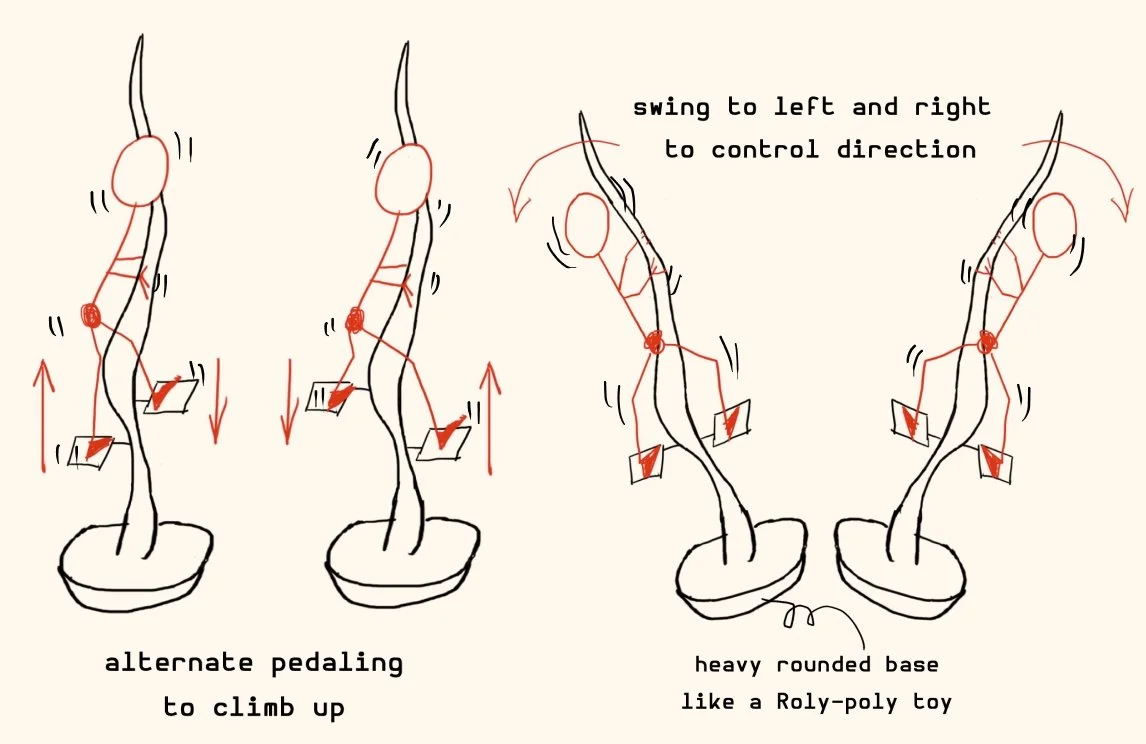 swing to left and right
to control direction

alternate pedaling
to climb up

heavy rounded base
like a Roly-poly toy