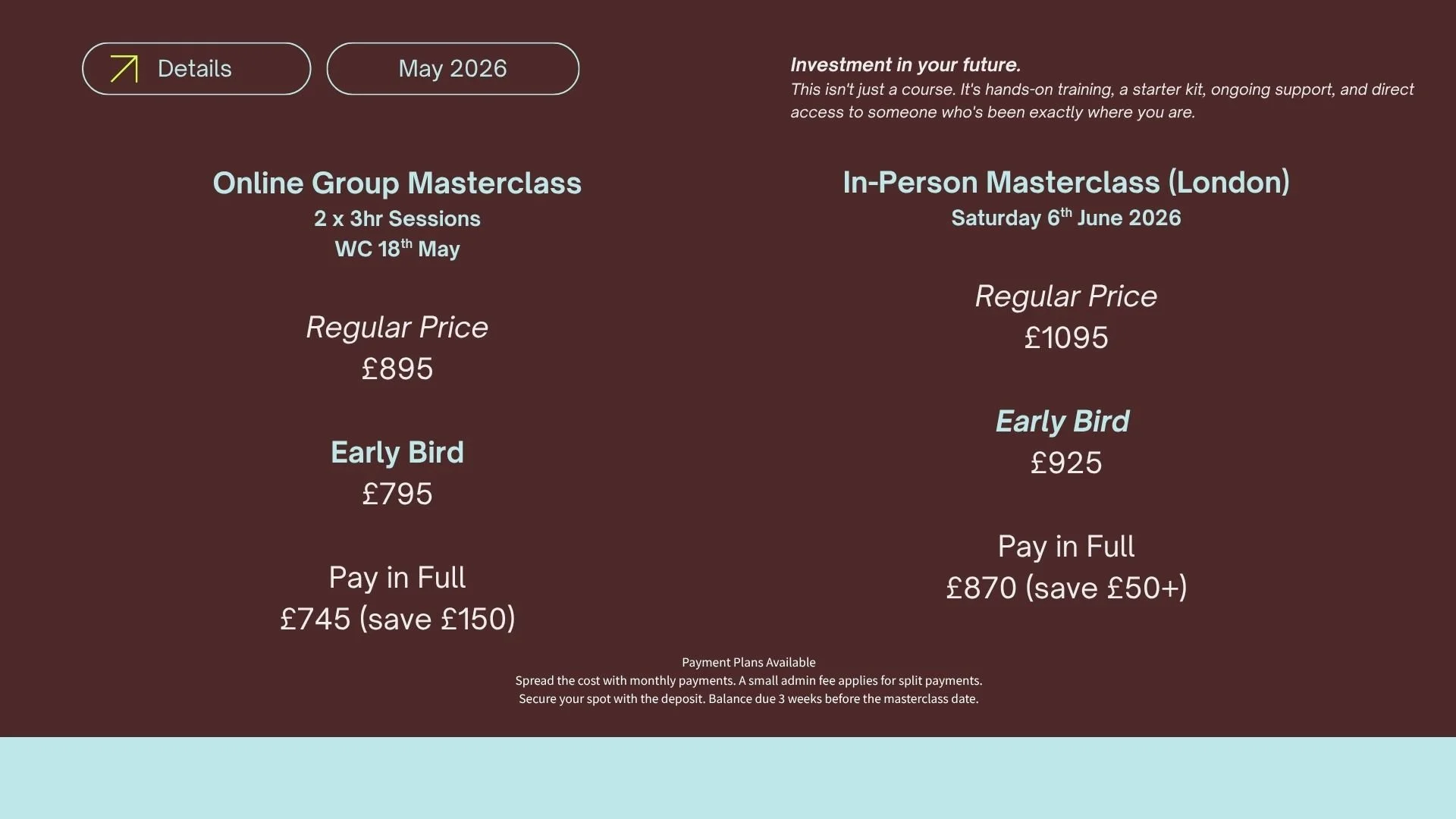 Details

May 2026

Investment in your future.
This isn't just a course. It's hands-on training, a starter kit, ongoing support, and direct access to someone who's been exactly where you are.

Online Group Masterclass
2 x 3hr Sessions
WC 18th May

Regular Price
£895

Early Bird
£795

Pay in Full
£745 (save £150)

In-Person Masterclass (London)
Saturday 6th June 2026

Regular Price
£1095

Early Bird
£925

Pay in Full
£870 (save £50+)

Payment Plans Available
Spread the cost with monthly payments. A small admin fee applies for split payments.
Secure your spot with the deposit. Balance due 3 weeks before the masterclass date.