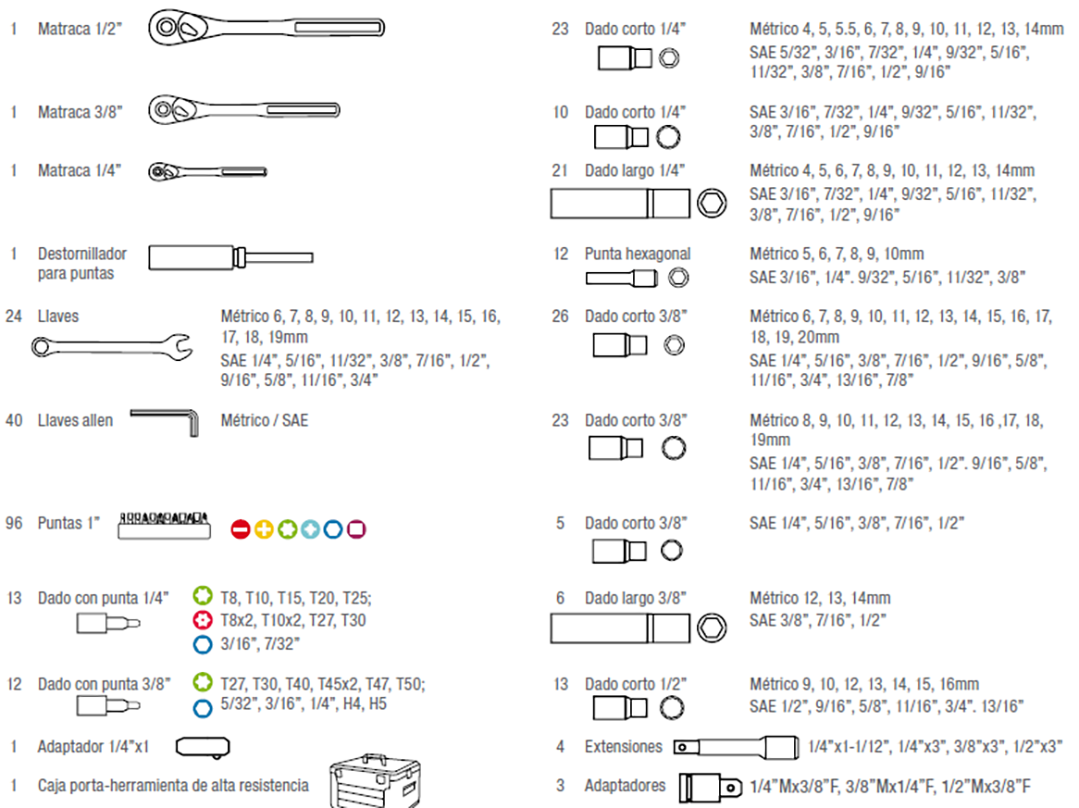 1 Matraca 1/2"

1 Matraca 3/8"

1 Matraca 1/4"

1 Destornillador para puntas

24 Llaves Métrico 6, 7, 8, 9, 10, 11, 12, 13, 14, 15, 16, 17, 18, 19mm
SAE 1/4", 5/16", 11/32", 3/8", 7/16", 1/2", 9/16", 5/8", 11/16", 3/4"

40 Llaves allen Métrico / SAE

96 Puntas 1"

13 Dado con punta 1/4" T8, T10, T15, T20, T25;
T8x2, T10x2, T27, T30
3/16", 7/32"

12 Dado con punta 3/8" T27, T30, T40, T45x2, T47, T50;
5/32", 3/16", 1/4", H4, H5

1 Adaptador 1/4"x1

1 Caja porta-herramienta de alta resistencia

23 Dado corto 1/4" Métrico 4, 5, 5.5, 6, 7, 8, 9, 10, 11, 12, 13, 14mm
SAE 5/32", 3/16", 7/32", 1/4", 9/32", 5/16", 11/32", 3/8", 7/16", 1/2", 9/16"

10 Dado corto 1/4" SAE 3/16", 7/32", 1/4", 9/32", 5/16", 11/32", 3/8", 7/16", 1/2", 9/16"

21 Dado largo 1/4" Métrico 4, 5, 6, 7, 8, 9, 10, 11, 12, 13, 14mm
SAE 3/16", 7/32", 1/4", 9/32", 5/16", 11/32", 3/8", 7/16", 1/2", 9/16"

12 Punta hexagonal Métrico 5, 6, 7, 8, 9, 10mm
SAE 3/16", 1/4". 9/32", 5/16", 11/32", 3/8"

26 Dado corto 3/8" Métrico 6, 7, 8, 9, 10, 11, 12, 13, 14, 15, 16, 17, 18, 19, 20mm
SAE 1/4", 5/16", 3/8", 7/16", 1/2", 9/16", 5/8", 11/16", 3/4", 13/16", 7/8"

23 Dado corto 3/8" Métrico 8, 9, 10, 11, 12, 13, 14, 15, 16 ,17, 18, 19mm
SAE 1/4", 5/16", 3/8", 7/16", 1/2". 9/16", 5/8", 11/16", 3/4", 13/16", 7/8"

5 Dado corto 3/8" SAE 1/4", 5/16", 3/8", 7/16", 1/2"

6 Dado largo 3/8" Métrico 12, 13, 14mm
SAE 3/8", 7/16", 1/2"

13 Dado corto 1/2" Métrico 9, 10, 12, 13, 14, 15, 16mm
SAE 1/2", 9/16", 5/8", 11/16", 3/4". 13/16"

4 Extensiones 1/4"x1-1/12", 1/4"x3", 3/8"x3", 1/2"x3"

3 Adaptadores 1/4"Mx3/8"F, 3/8"Mx1/4"F, 1/2"Mx3/8"F