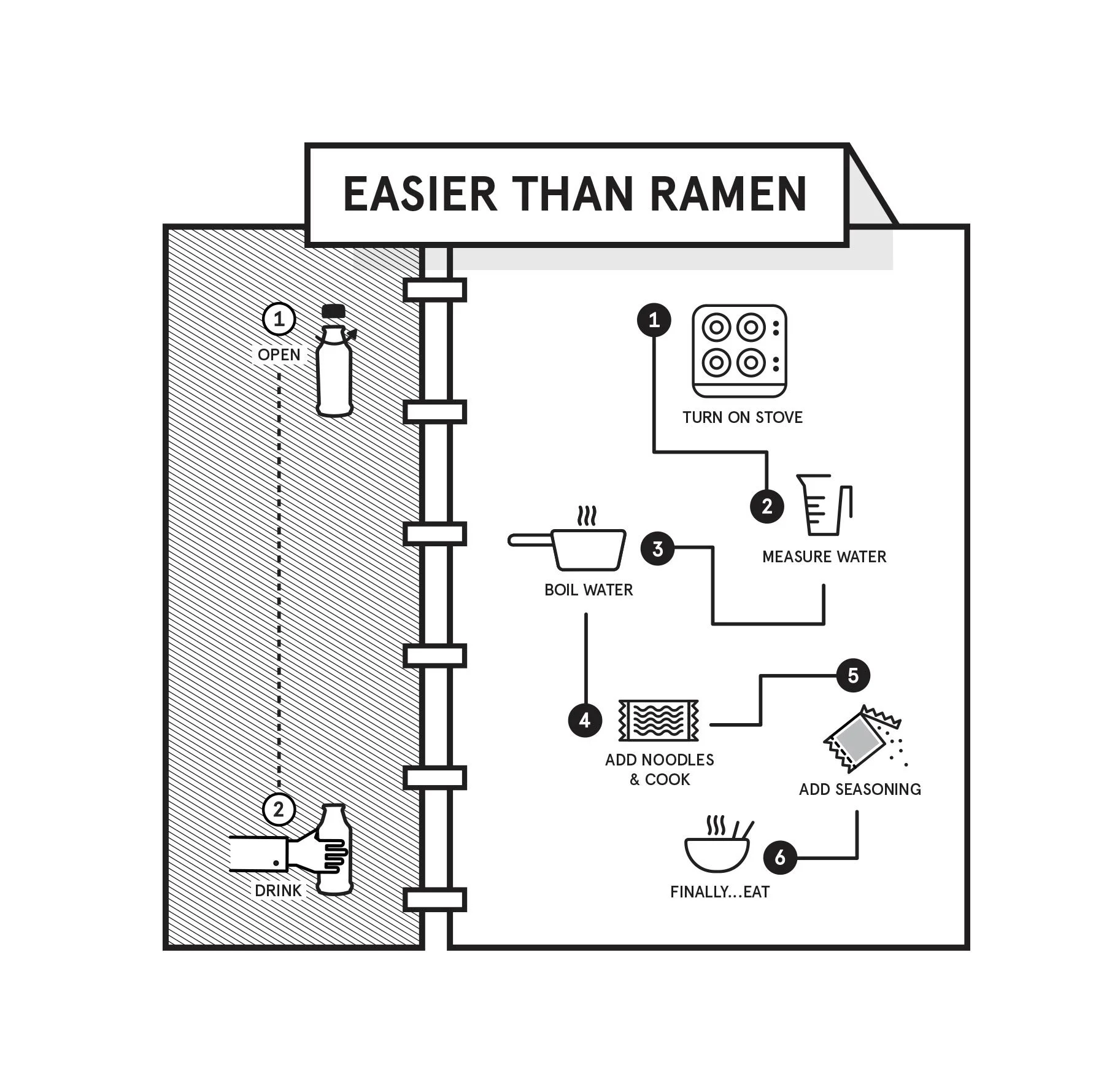 EASIER THAN RAMEN

1
OPEN

2
DRINK

1
TURN ON STOVE

2
MEASURE WATER

3
BOIL WATER

4
ADD NOODLES & COOK

5
ADD SEASONING

6
FINALLY...EAT