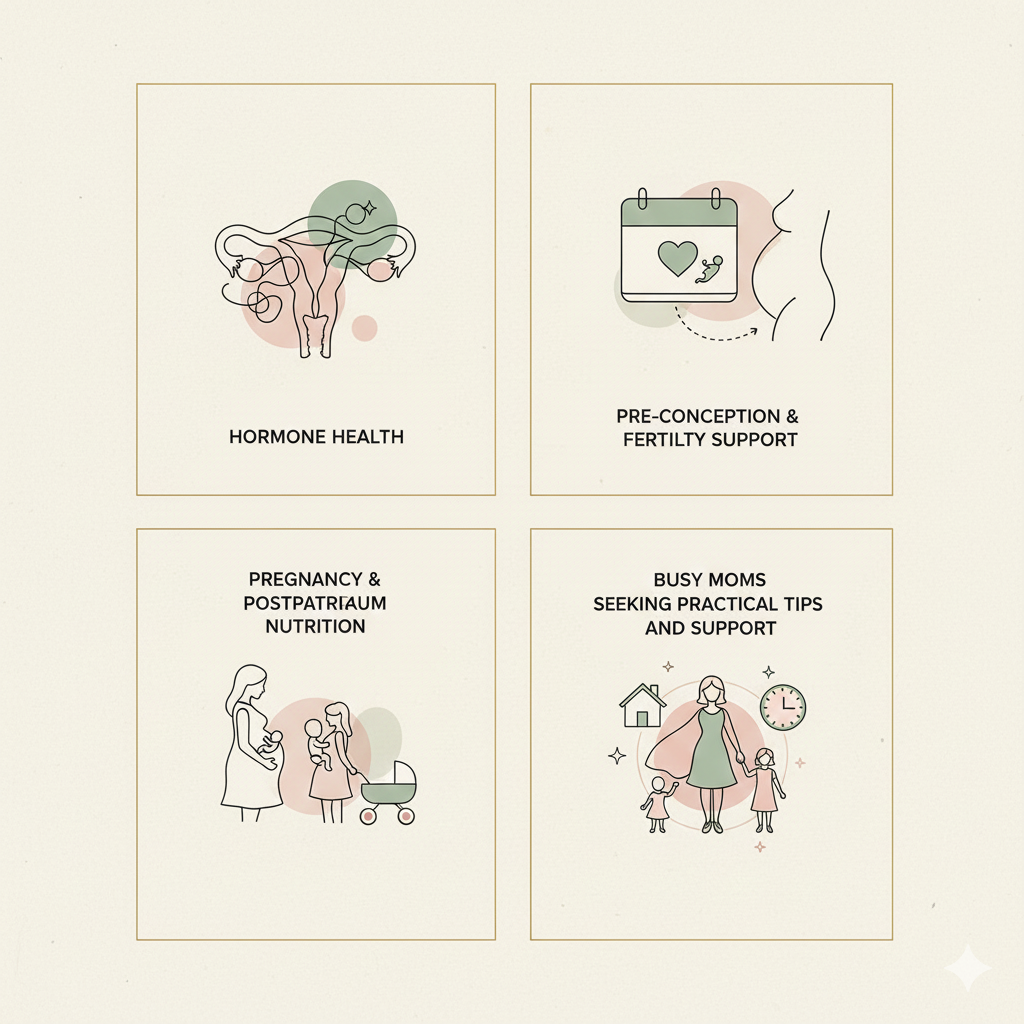 HORMONE HEALTH

PRE-CONCEPTION & FERTILTY SUPPORT

PREGNANCY & POSTPATRIAUM NUTRITION

BUSY MOMS SEEKING PRACTICAL TIPS AND SUPPORT