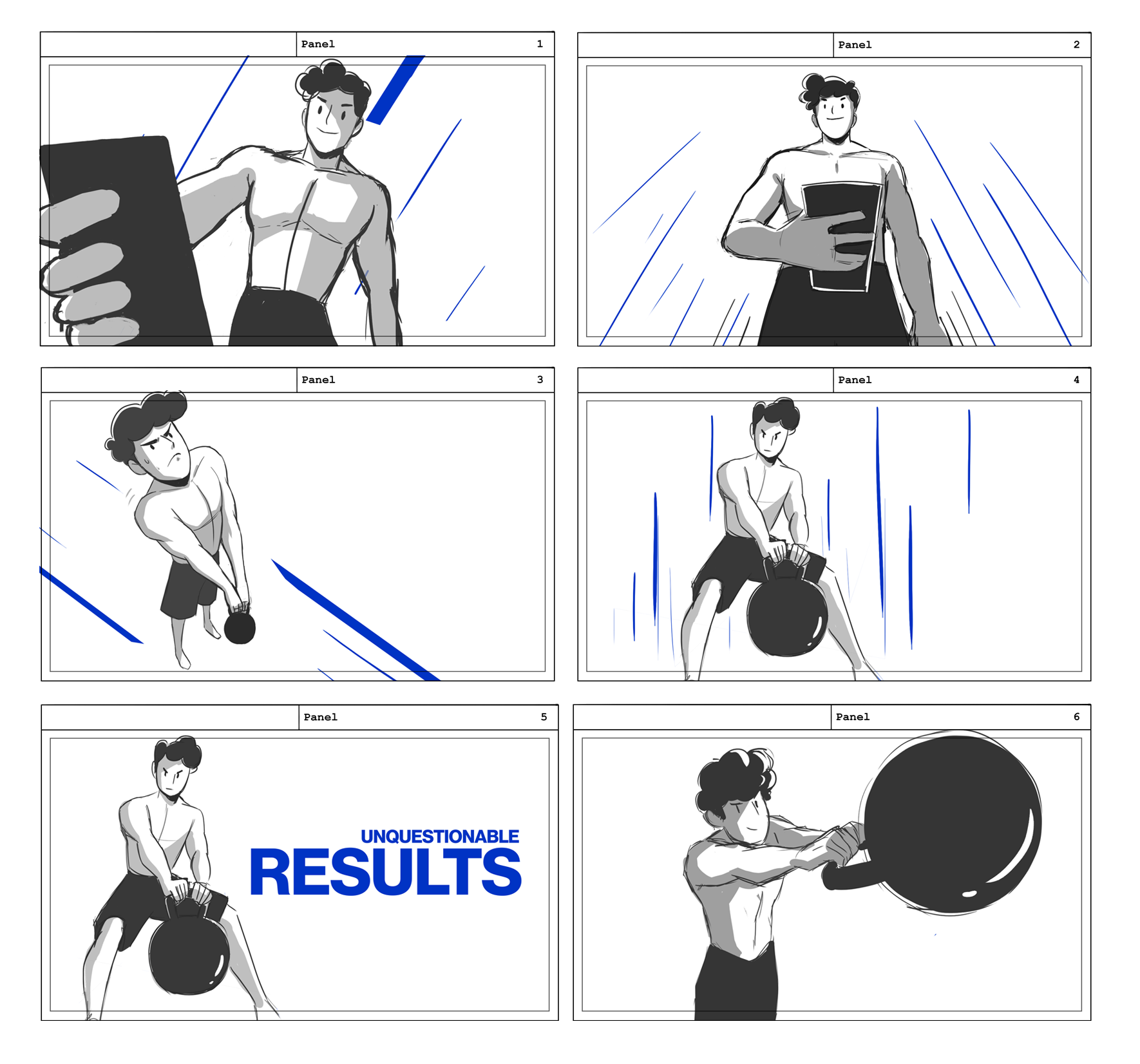 Panel 1

Panel 2

Panel 3

Panel 4

Panel 5

UNQUESTIONABLE
RESULTS

Panel 6