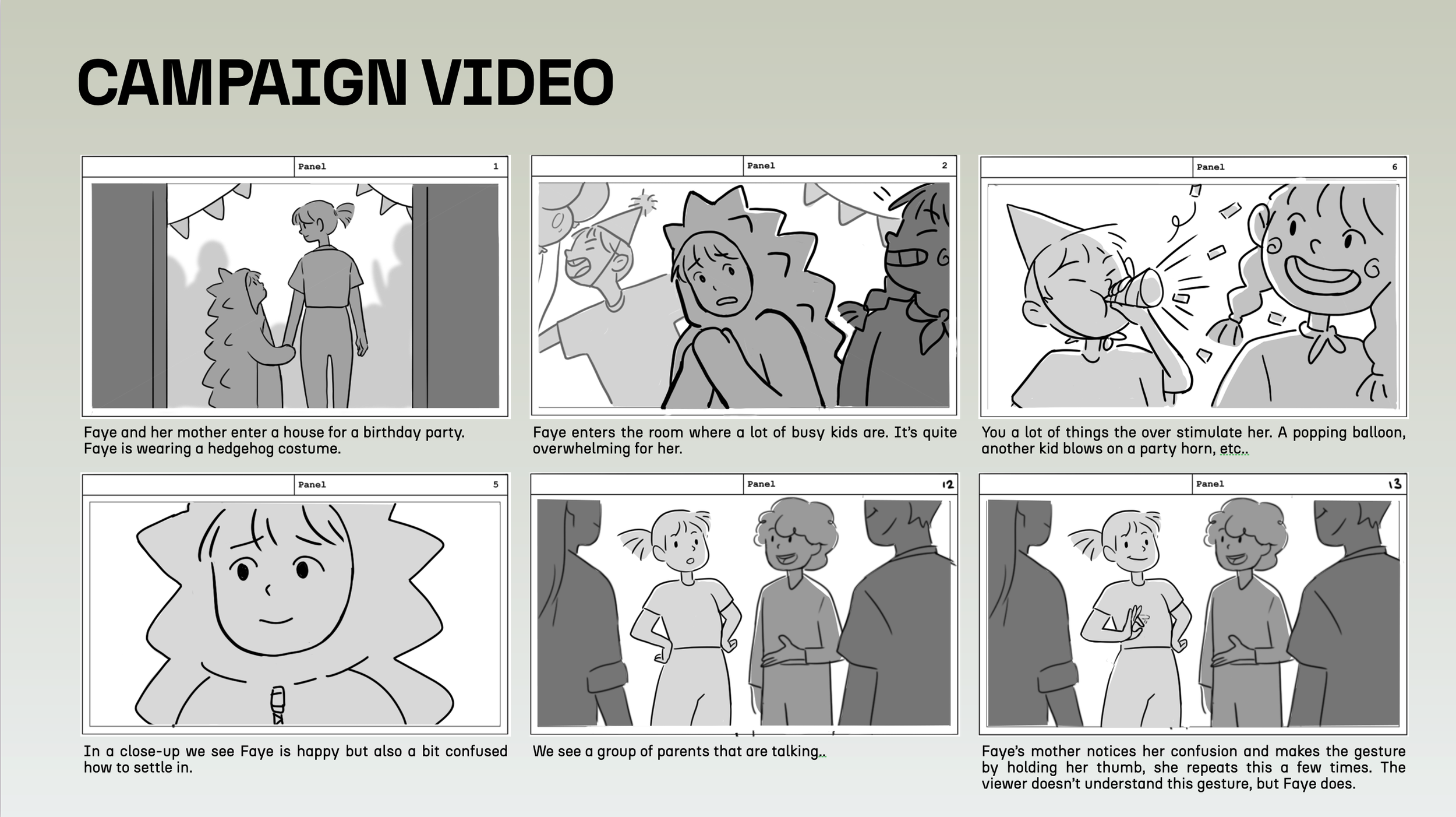 CAMPAIGN VIDEO

Panel 1

Faye and her mother enter a house for a birthday party. Faye is wearing a hedgehog costume.

Panel 2

Faye enters the room where a lot of busy kids are. It's quite overwhelming for her.

Panel 6

You a lot of things the over stimulate her. A popping balloon, another kid blows on a party horn, etc..

Panel 5

In a close-up we see Faye is happy but also a bit confused how to settle in.

Panel 12

We see a group of parents that are talking..

Panel 13

Faye's mother notices her confusion and makes the gesture by holding her thumb, she repeats this a few times. The viewer doesn't understand this gesture, but Faye does.