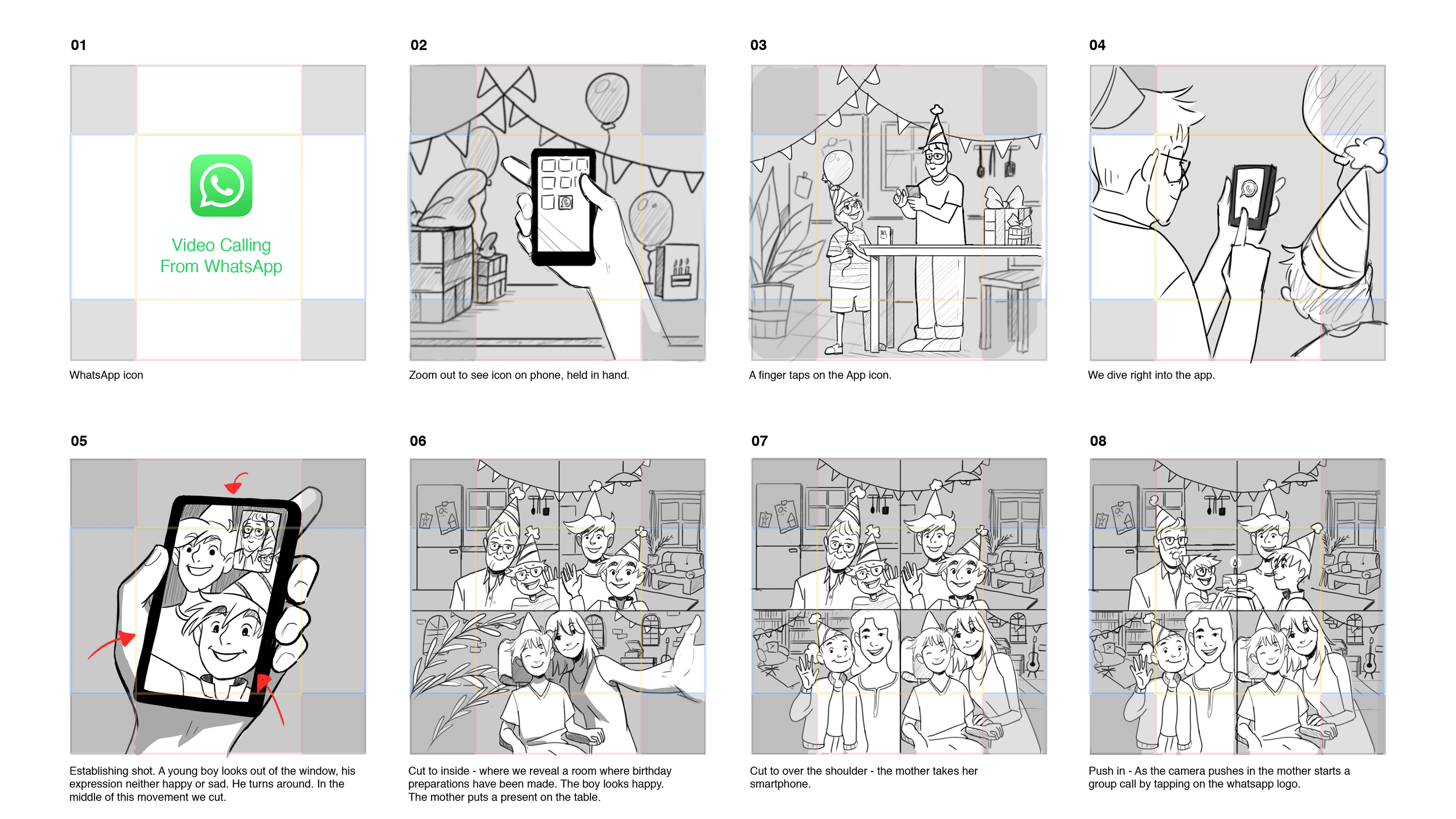 01

Video Calling
From WhatsApp

WhatsApp icon

02

Zoom out to see icon on phone, held in hand.

03

A finger taps on the App icon.

04

We dive right into the app.

05

Establishing shot. A young boy looks out of the window, his expression neither happy or sad. He turns around. In the middle of this movement we cut.

06

Cut to inside - where we reveal a room where birthday preparations have been made. The boy looks happy. The mother puts a present on the table.

07

Cut to over the shoulder - the mother takes her smartphone.

08

Push in - As the camera pushes in the mother starts a group call by tapping on the whatsapp logo.