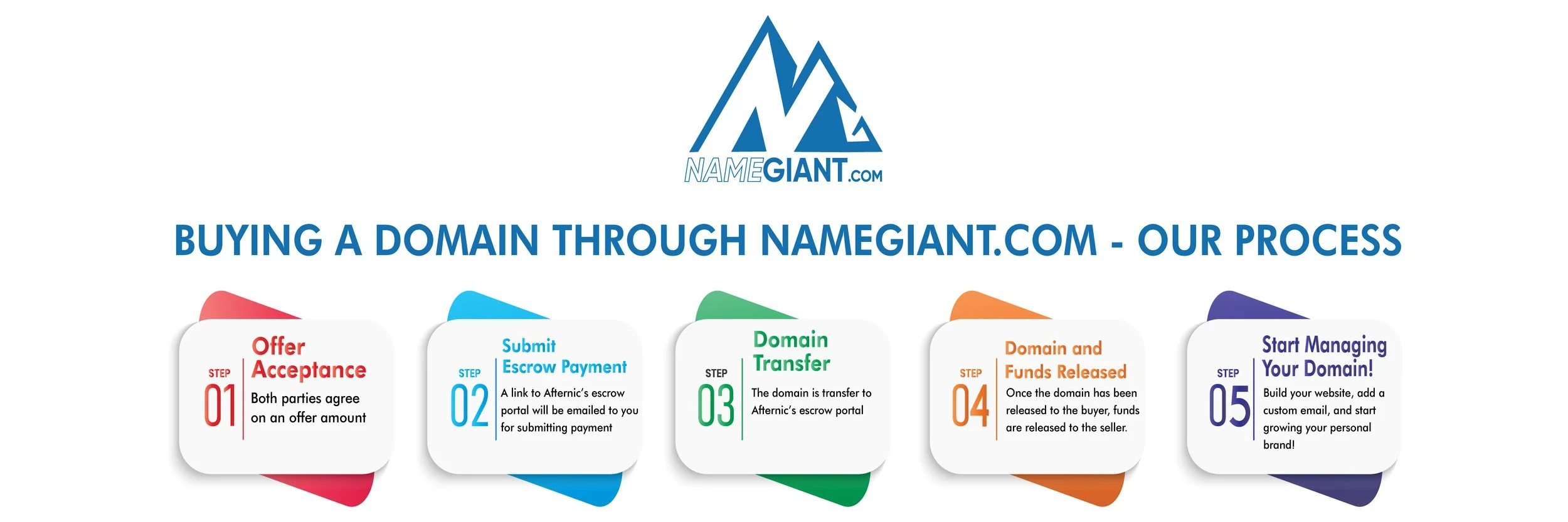 NAMEGIANT.COM

BUYING A DOMAIN THROUGH NAMEGIANT.COM - OUR PROCESS

STEP 01
Offer Acceptance
Both parties agree on an offer amount

STEP 02
Submit Escrow Payment
A link to Afternic's escrow portal will be emailed to you for submitting payment

STEP 03
Domain Transfer
The domain is transfer to Afternic's escrow portal

STEP 04
Domain and Funds Released
Once the domain has been released to the buyer, funds are released to the seller.

STEP 05
Start Managing Your Domain!
Build your website, add a custom email, and start growing your personal brand!