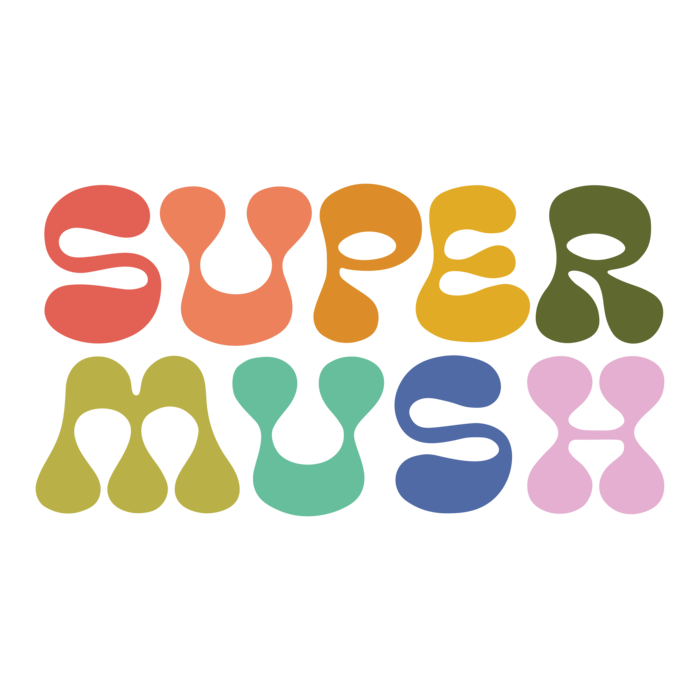 SUPER
MUSH