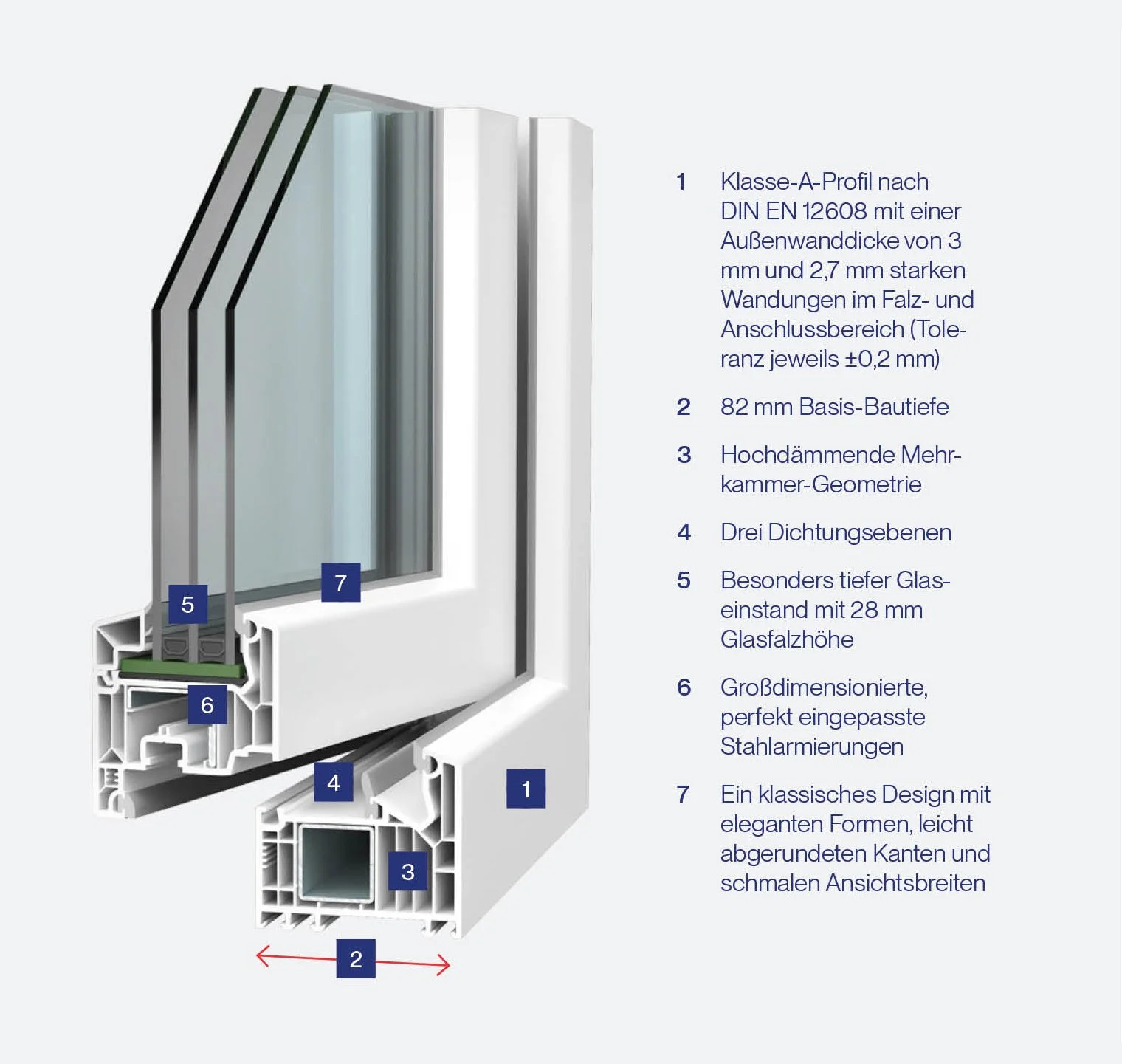 7

5

6

4

1

3

2

1 Klasse-A-Profil nach DIN EN 12608 mit einer Außenwanddicke von 3 mm und 2,7 mm starken Wandungen im Falz- und Anschlussbereich (Toleranz jeweils ±0,2 mm)

2 82 mm Basis-Bautiefe

3 Hochdämmende Mehrkammer-Geometrie

4 Drei Dichtungsebenen

5 Besonders tiefer Glaseinstand mit 28 mm Glasfalzhöhe

6 Großdimensionierte, perfekt eingepasste Stahlarmierungen

7 Ein klassisches Design mit eleganten Formen, leicht abgerundeten Kanten und schmalen Ansichtsbreiten