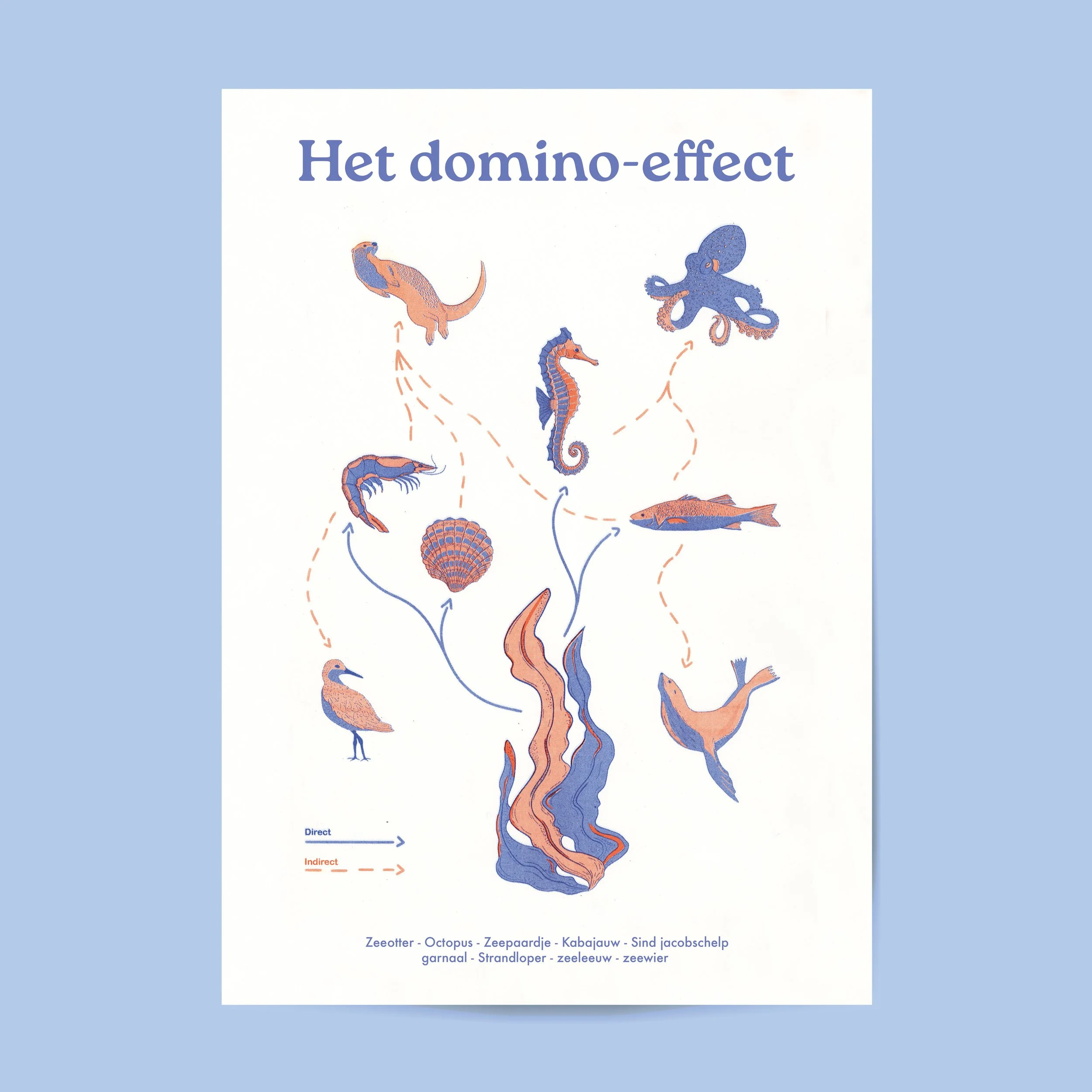 Het domino-effect

Direct

Indirect

Zeeotter - Octopus - Zeepaardje - Kabajauw - Sind jacobschelp
garnaal - Strandloper - zeeleeuw - zeewier