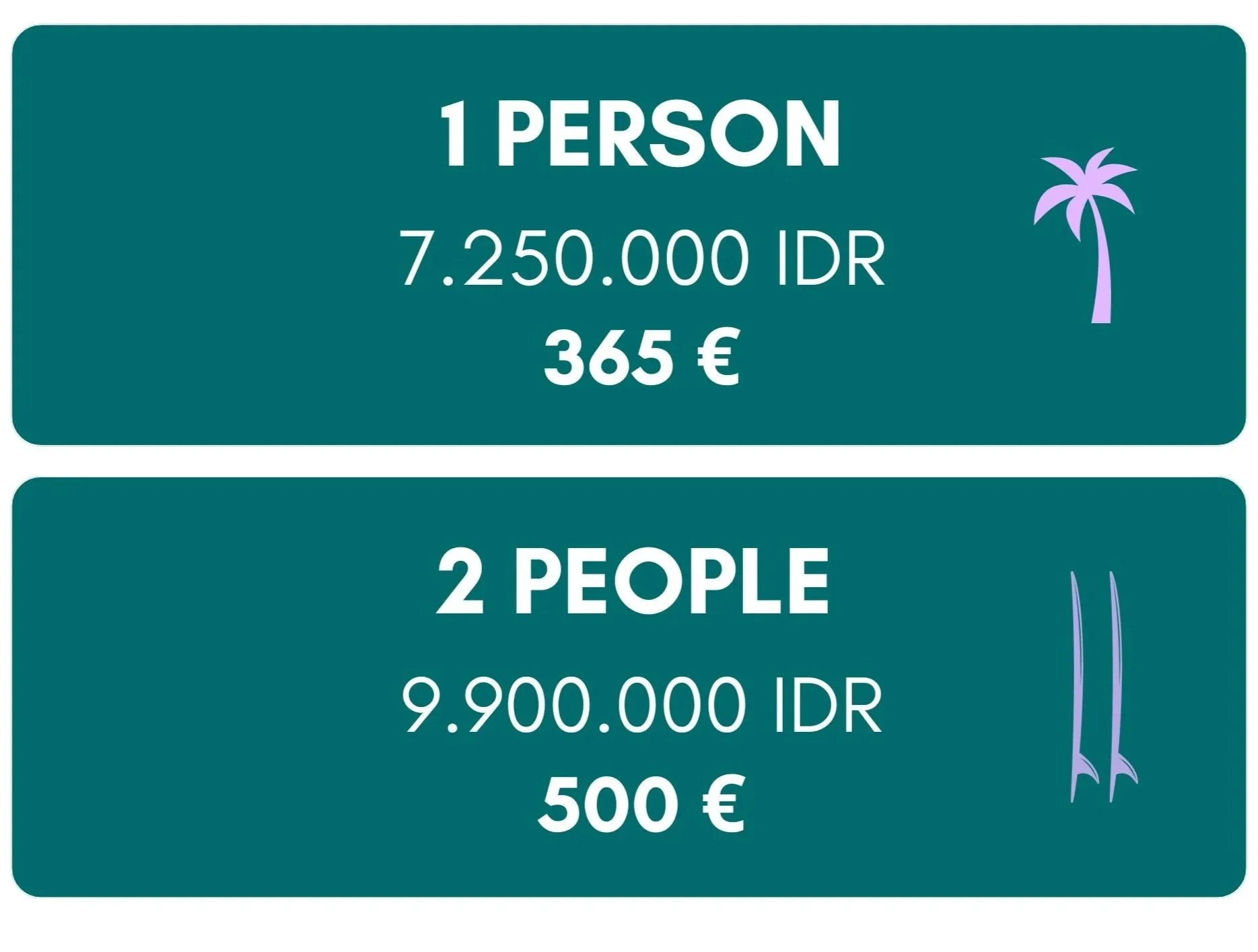 1 PERSON

7.250.000 IDR

365 €

2 PEOPLE

9.900.000 IDR

500 €