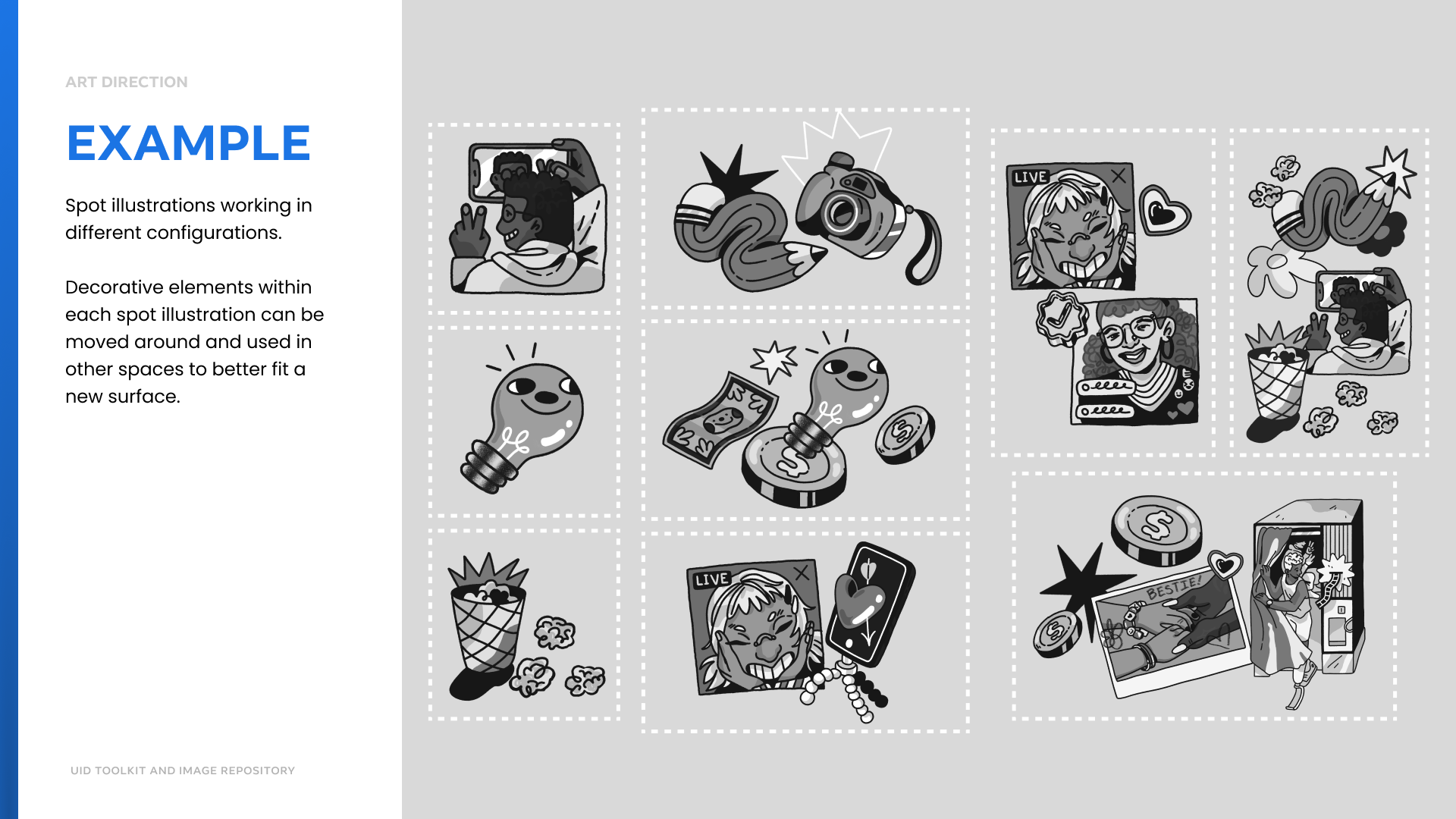 ART DIRECTION

EXAMPLE

Spot illustrations working in different configurations.

Decorative elements within each spot illustration can be moved around and used in other spaces to better fit a new surface.

UID TOOLKIT AND IMAGE REPOSITORY

LIVE

LIVE

LIVE

BESTIE!