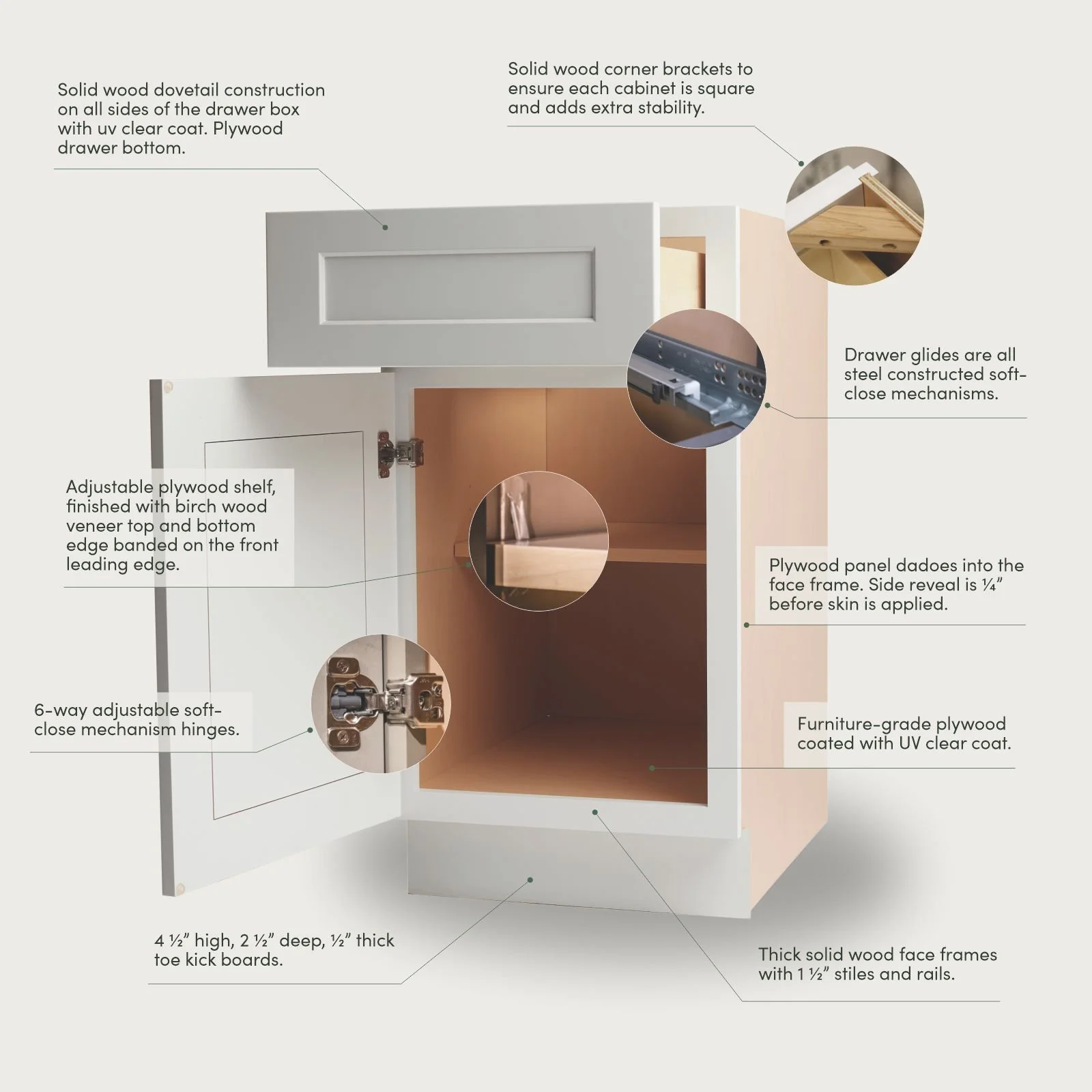 Solid wood dovetail construction on all sides of the drawer box with uv clear coat. Plywood drawer bottom.

Solid wood corner brackets to ensure each cabinet is square and adds extra stability.

Drawer glides are all steel constructed soft-close mechanisms.

Adjustable plywood shelf, finished with birch wood veneer top and bottom edge banded on the front leading edge.

Plywood panel dadoes into the face frame. Side reveal is ¼" before skin is applied.

6-way adjustable soft-close mechanism hinges.

Furniture-grade plywood coated with UV clear coat.

4 ½" high, 2 ½" deep, ½" thick toe kick boards.

Thick solid wood face frames with 1 ½" stiles and rails.